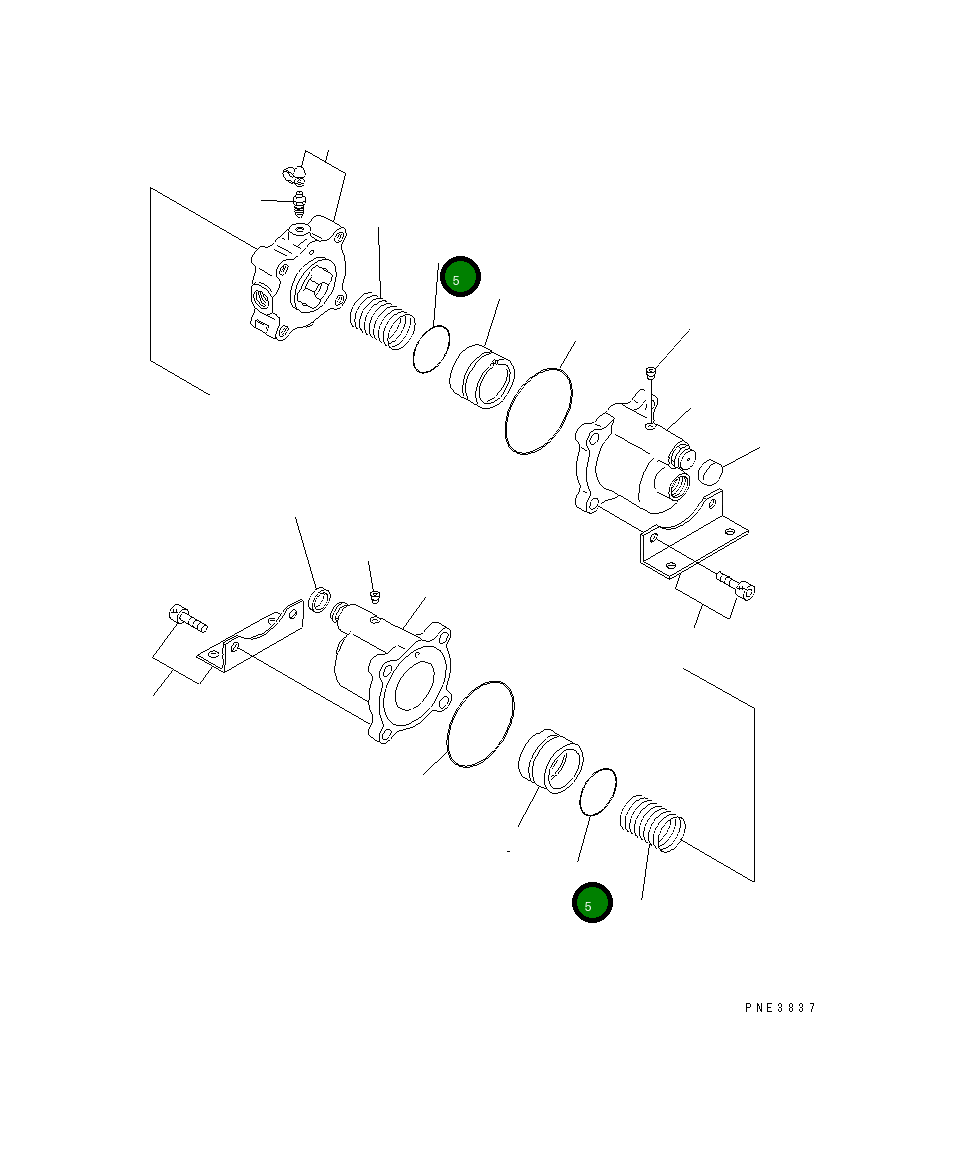 5

5

PNE3837