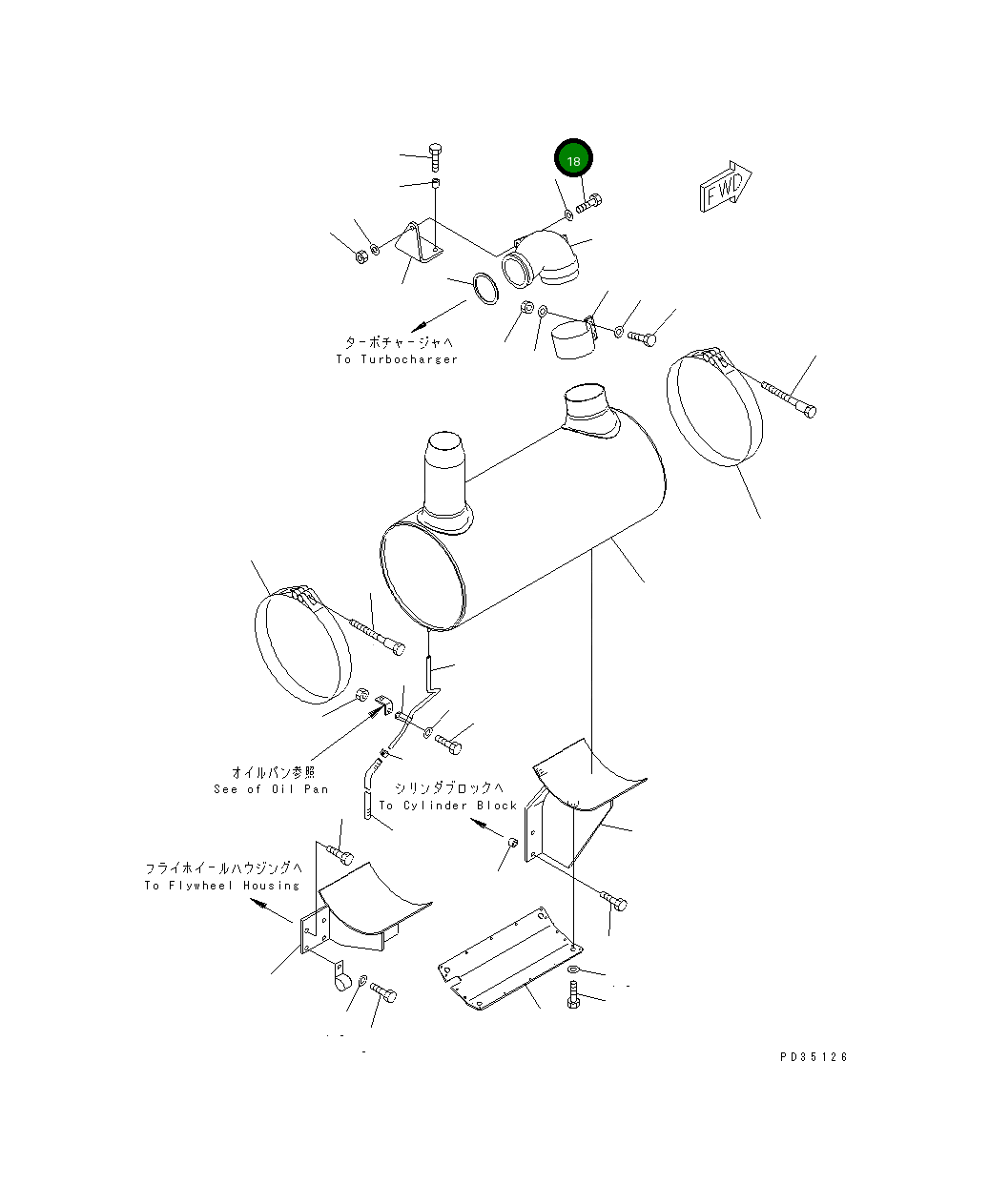 18

FWD

ターボチャージャへ
To Turbocharger

オイルパン参照
See of Oil Pan

シリンダブロックへ
To Cylinder Block

フライホイールハウジングへ
To Flywheel Housing

PD35126