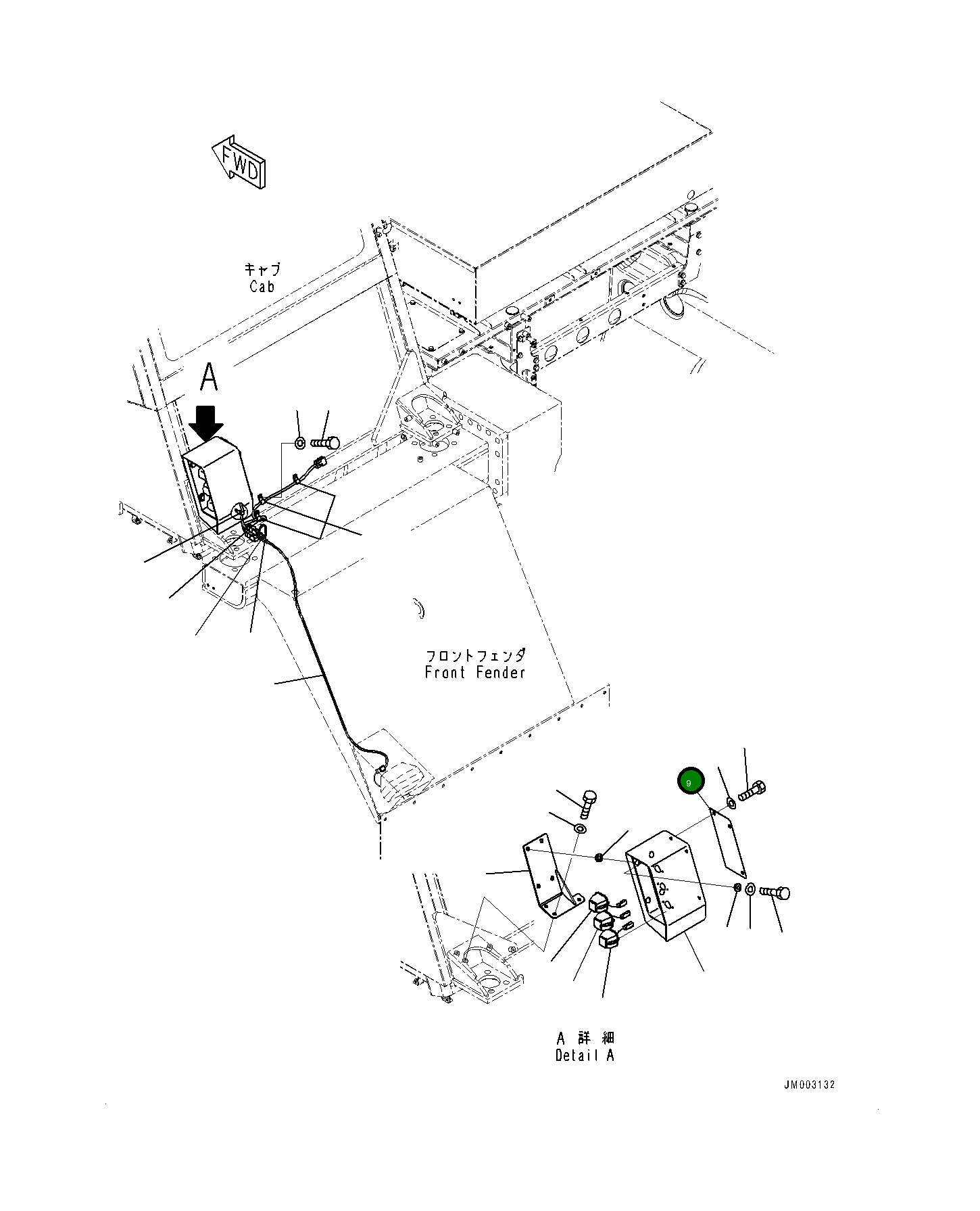 FWD

キャブ
Cab

A

フロントフェンダ
Front Fender

9

A 詳細
Detail A

JM003132