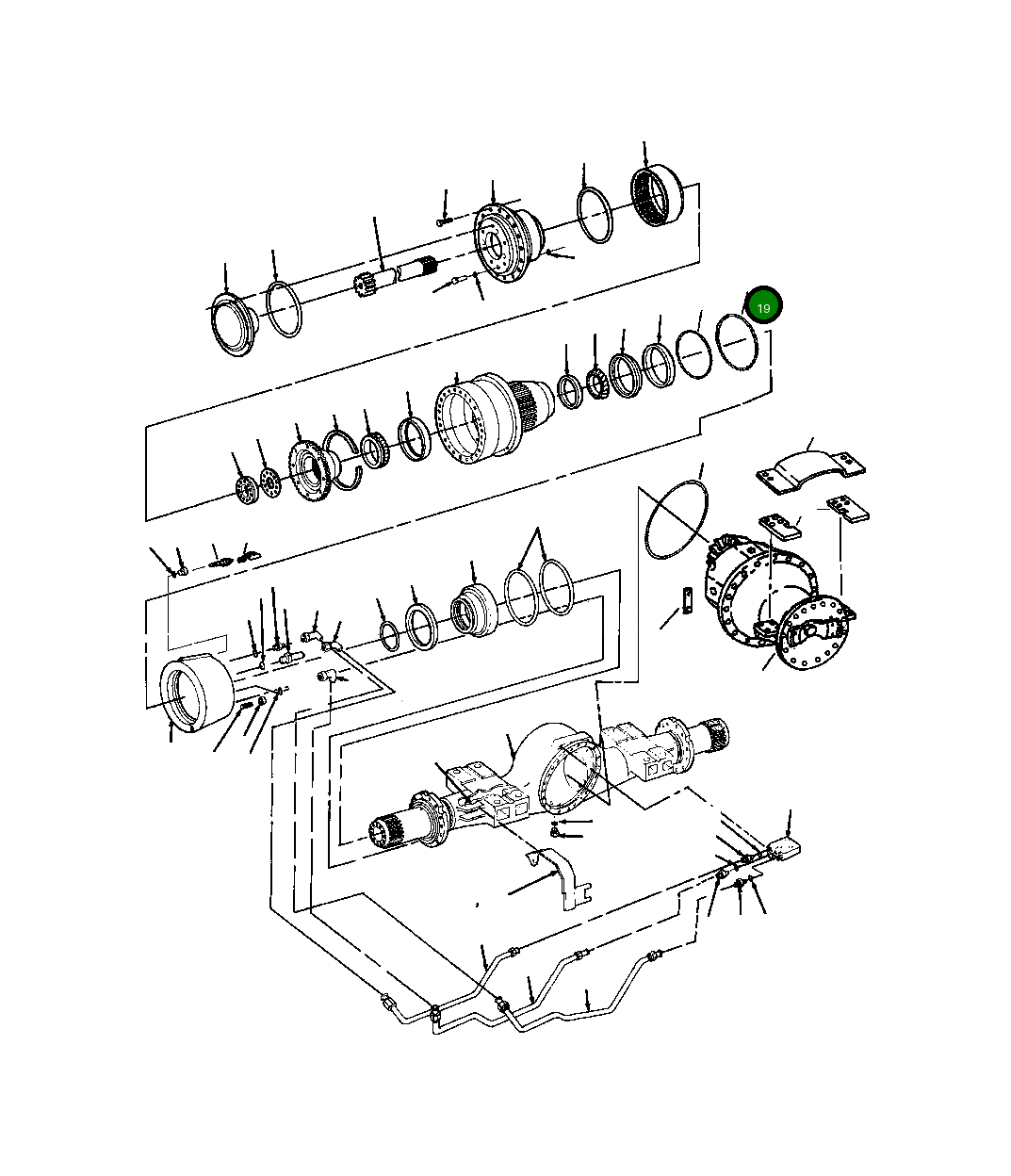 19