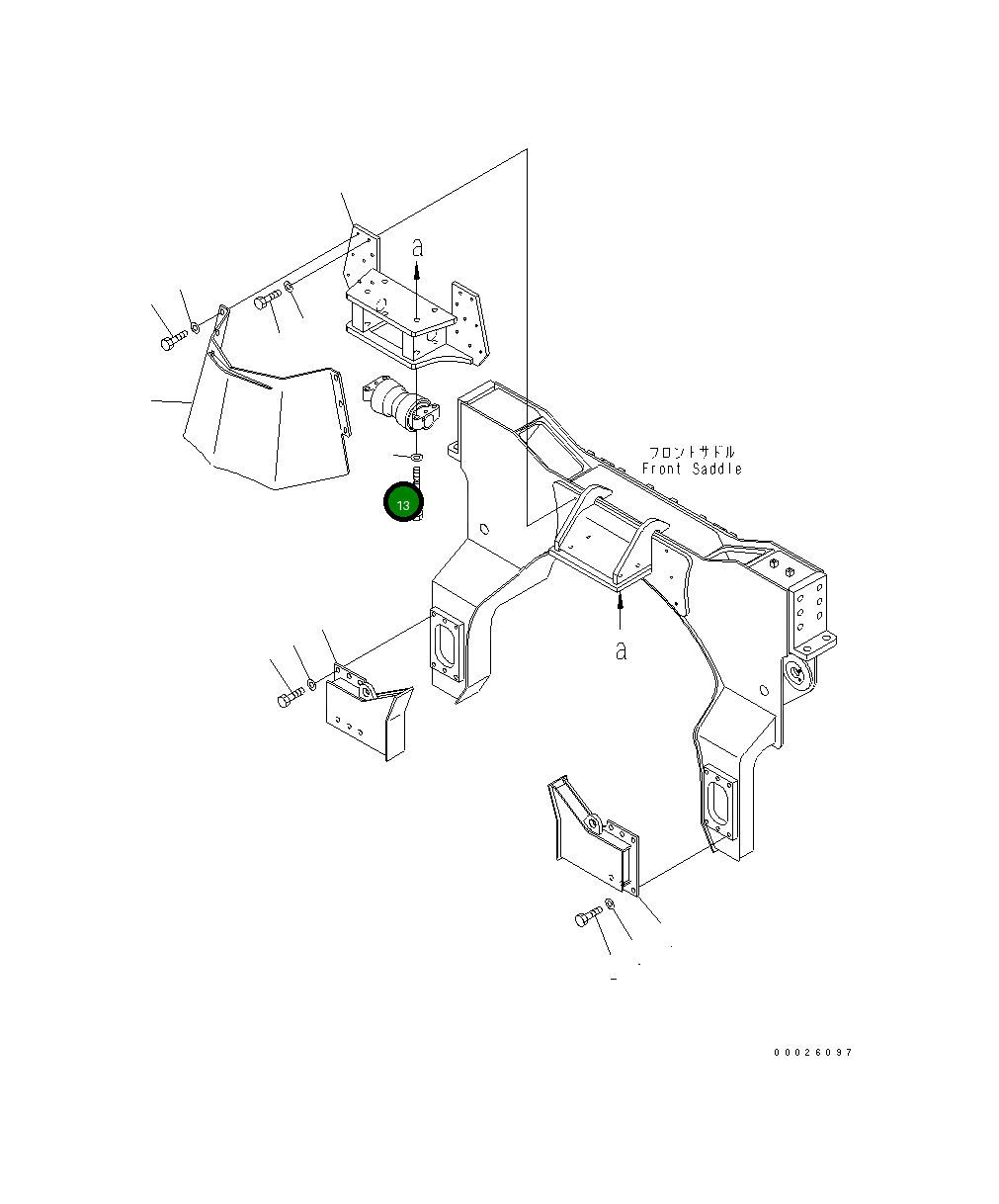 a

フロントサドル
Front Saddle

13

a

00026097