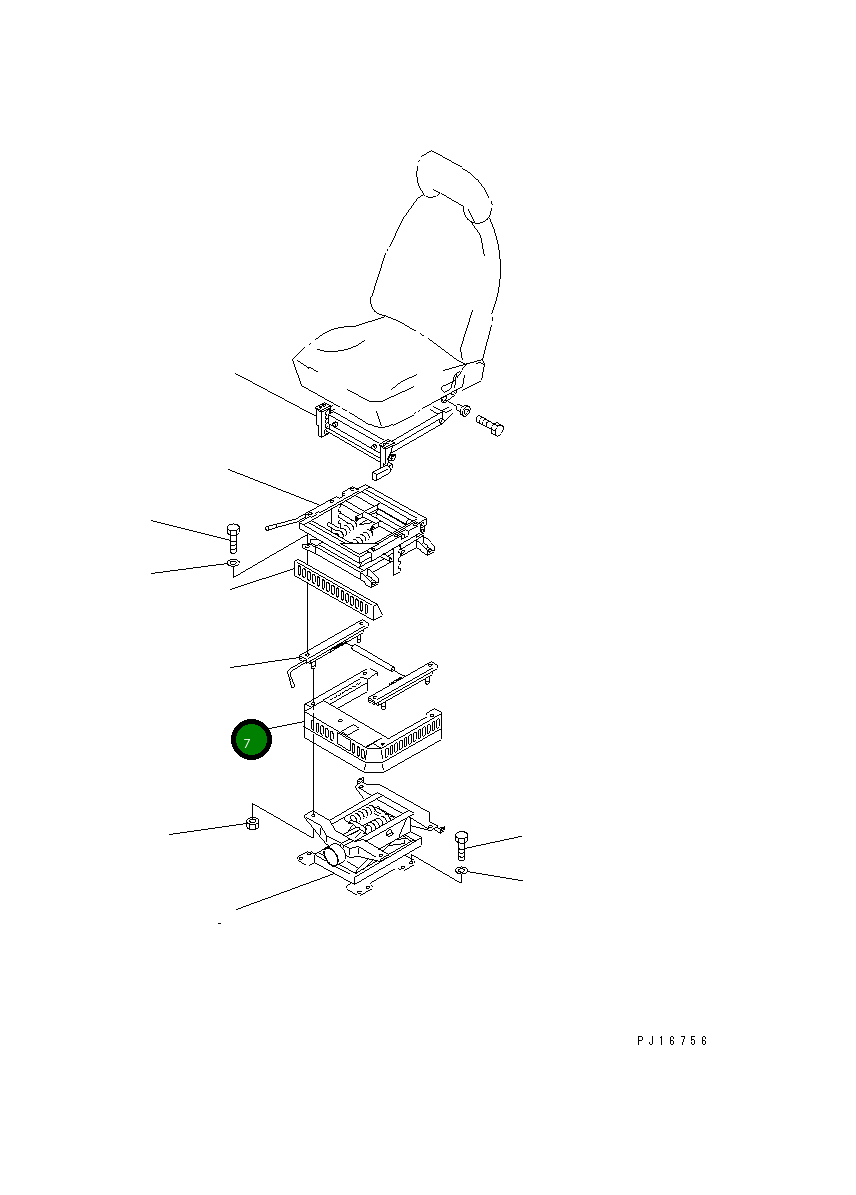 7

PJ16756