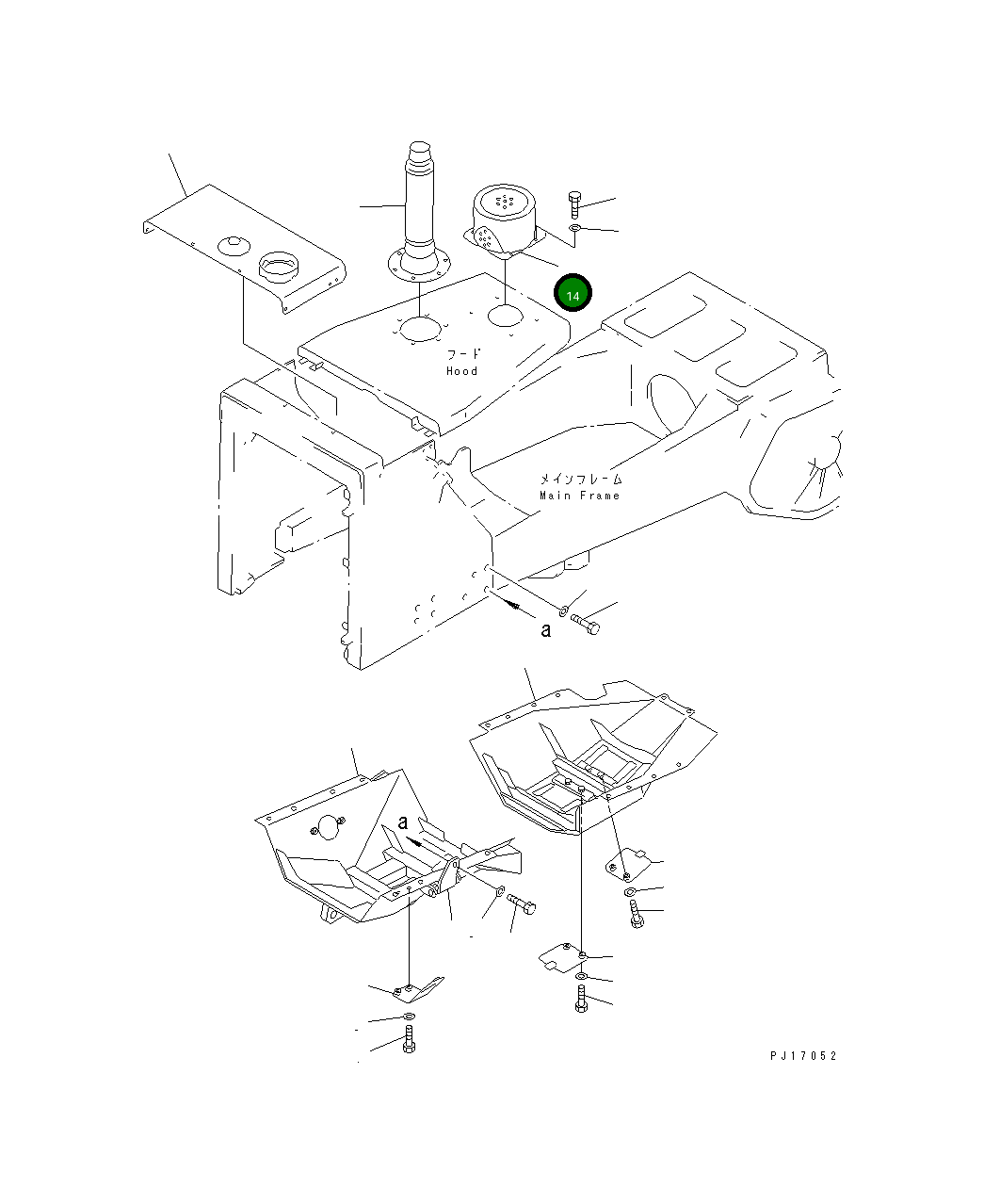 14

フード
Hood

メインフレーム
Main Frame

a

a

PJ17052