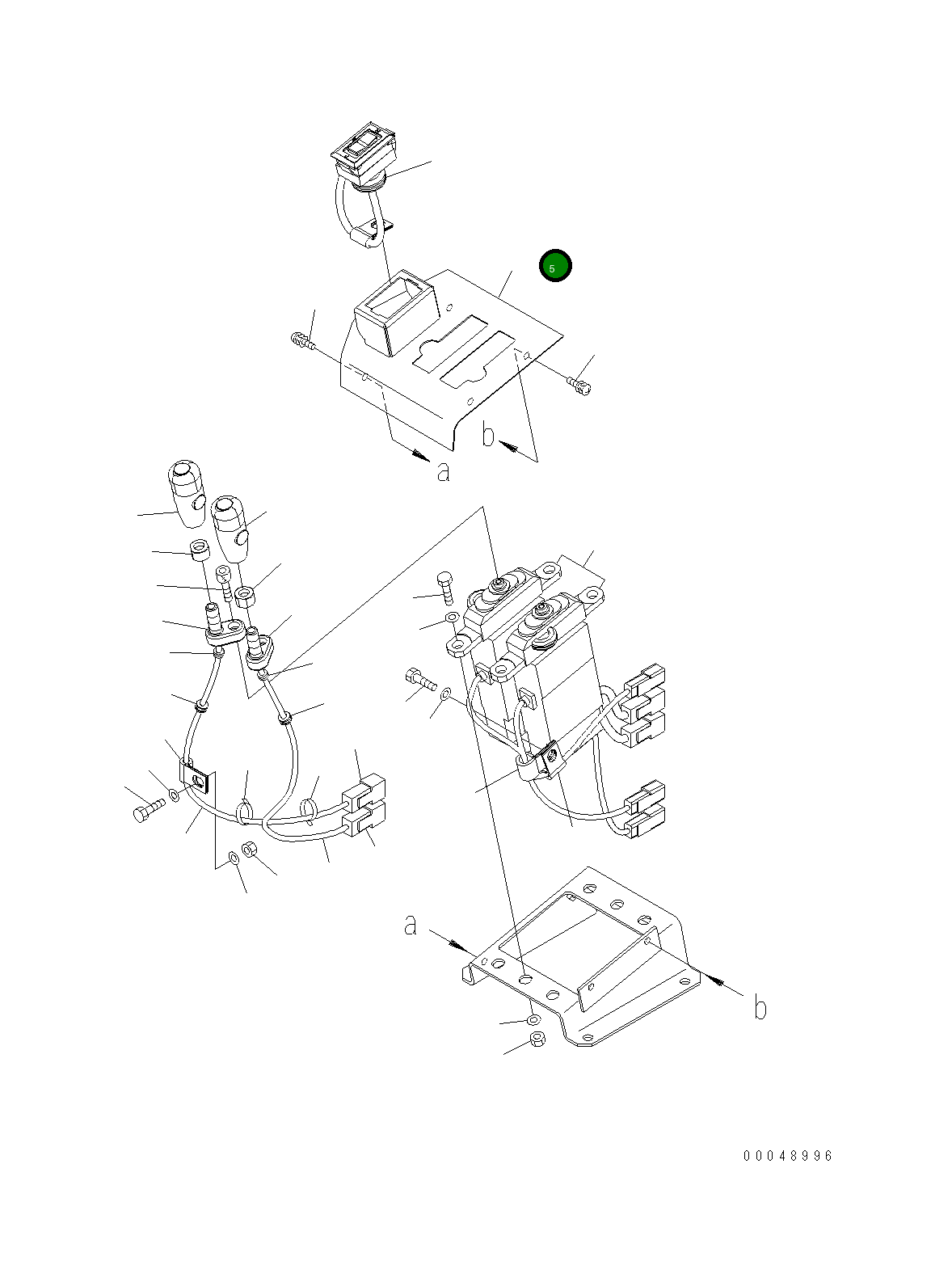 5

b

a

a

b

00048996