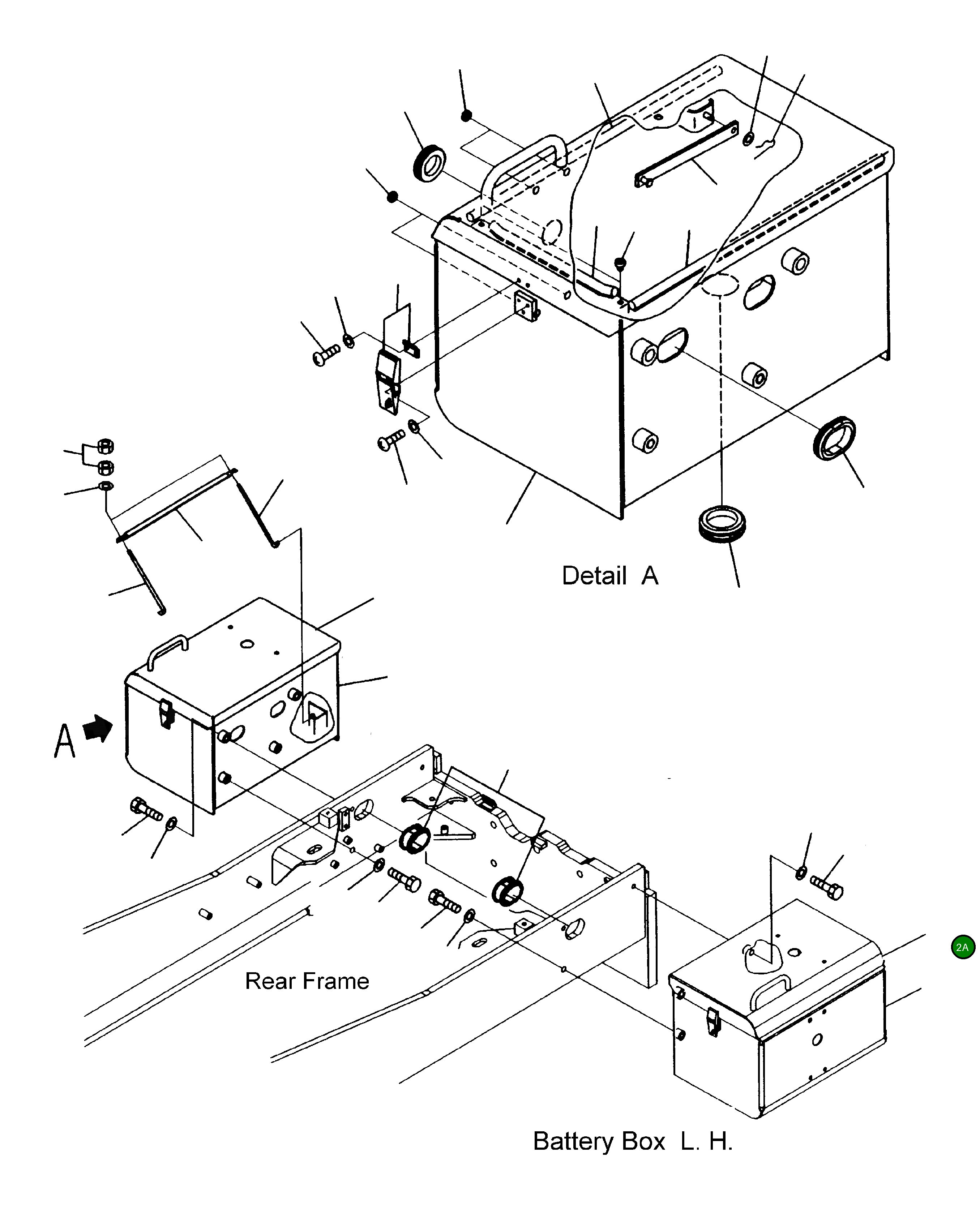 Detail A

A

Rear Frame

2A

Battery Box L. H.