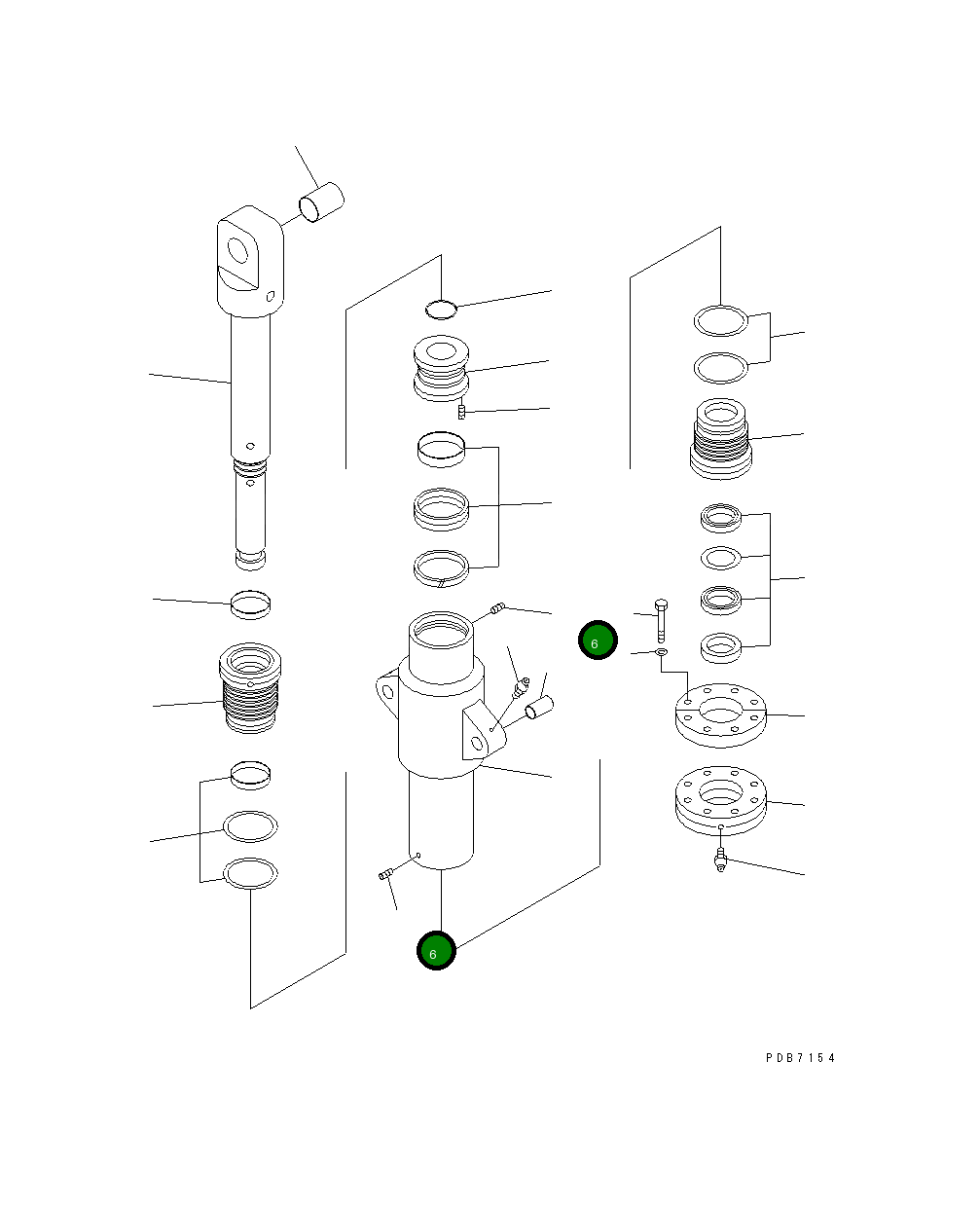 6

6

PDB7154