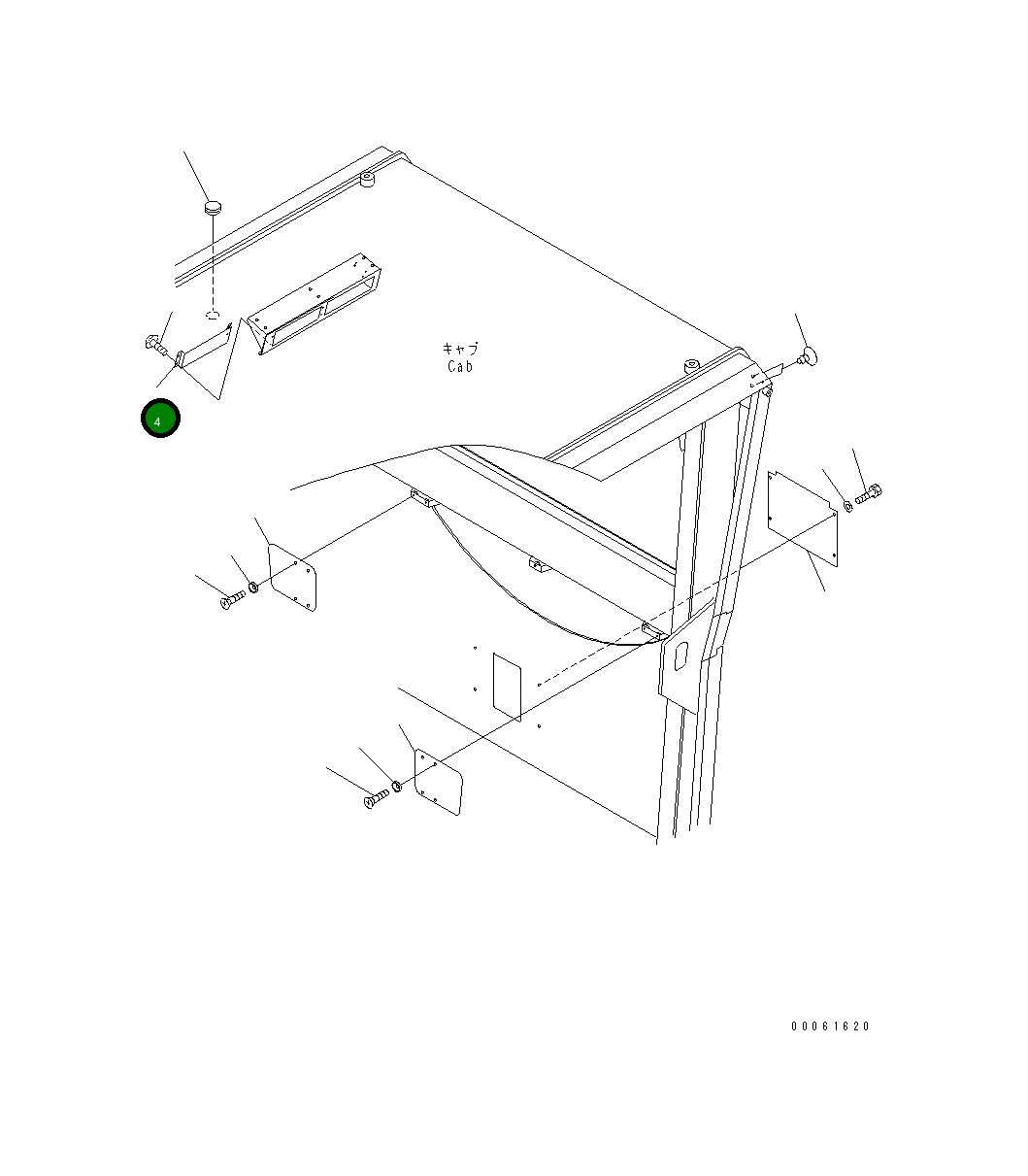 キャブ
Cab

4

00061620