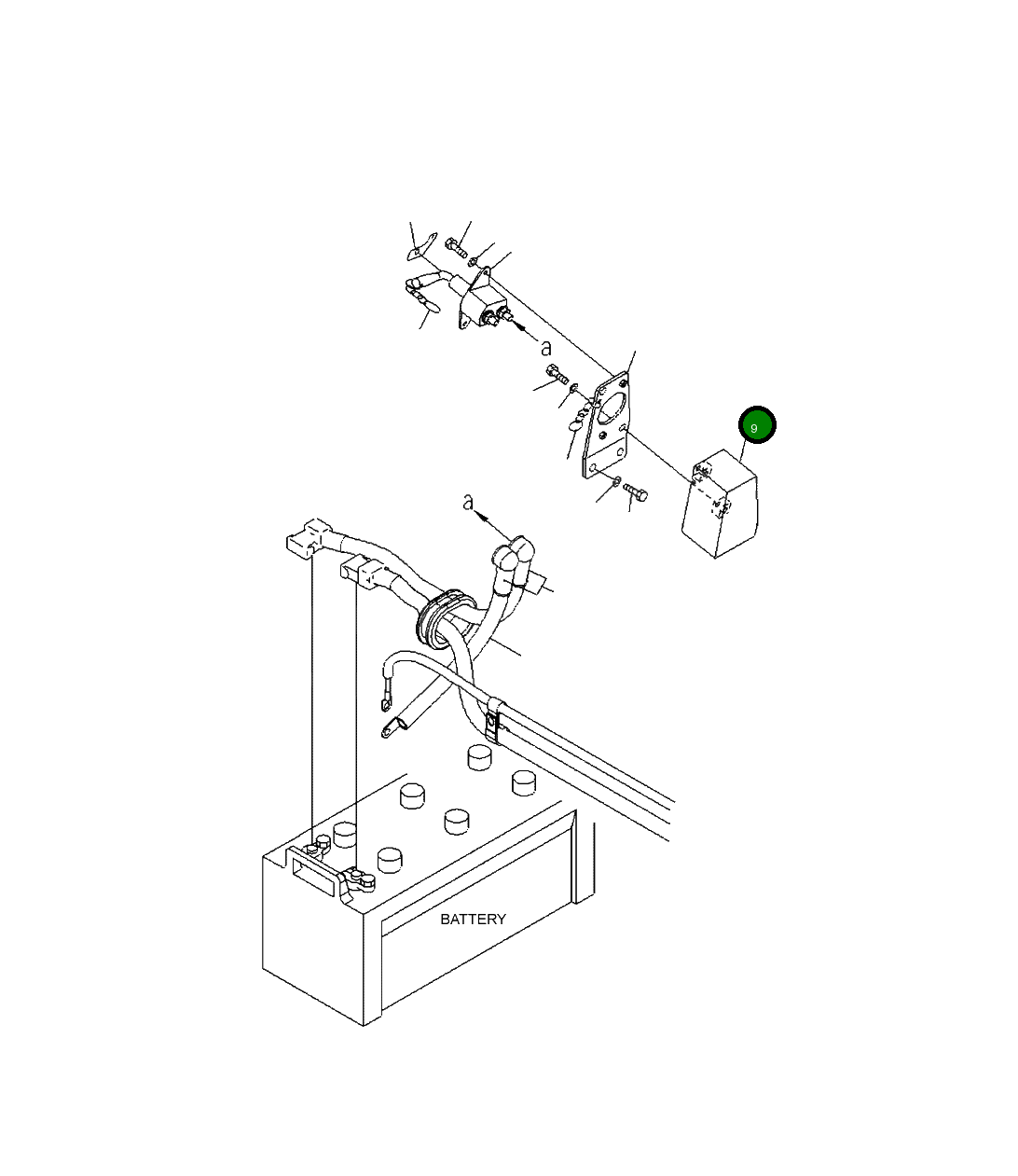 a
9
a
BATTERY