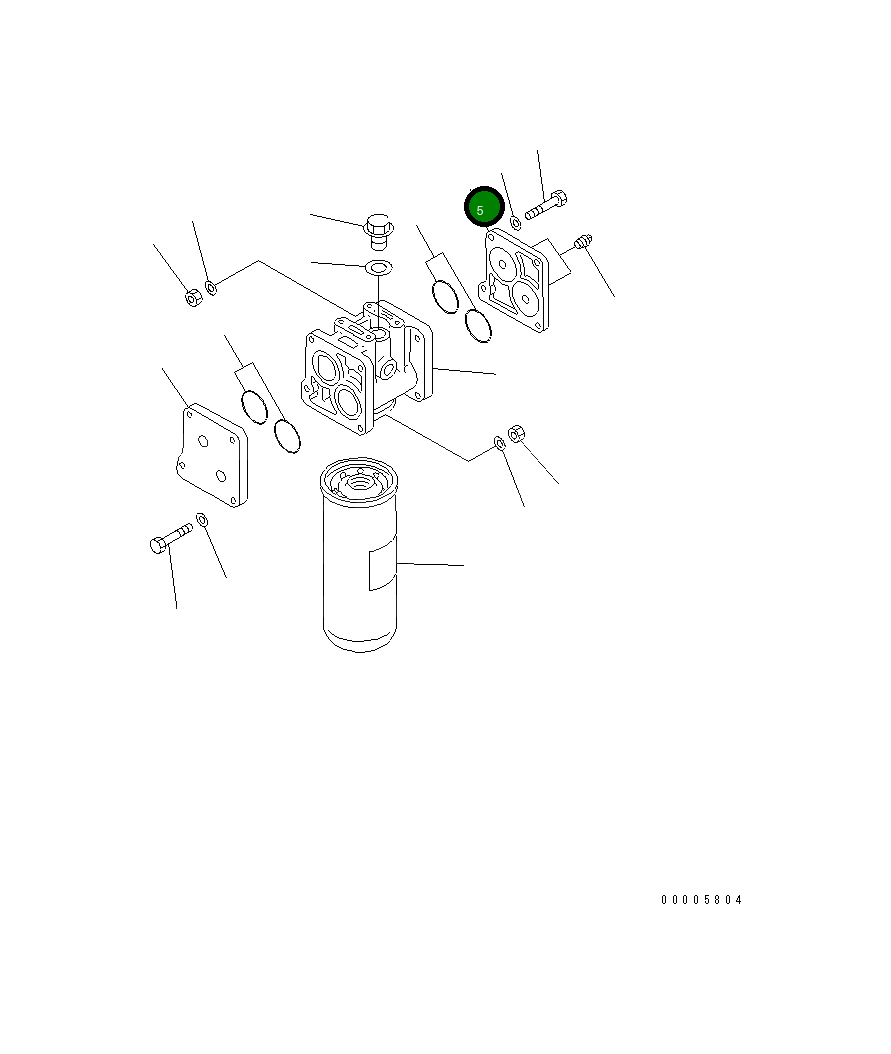 5

00005804