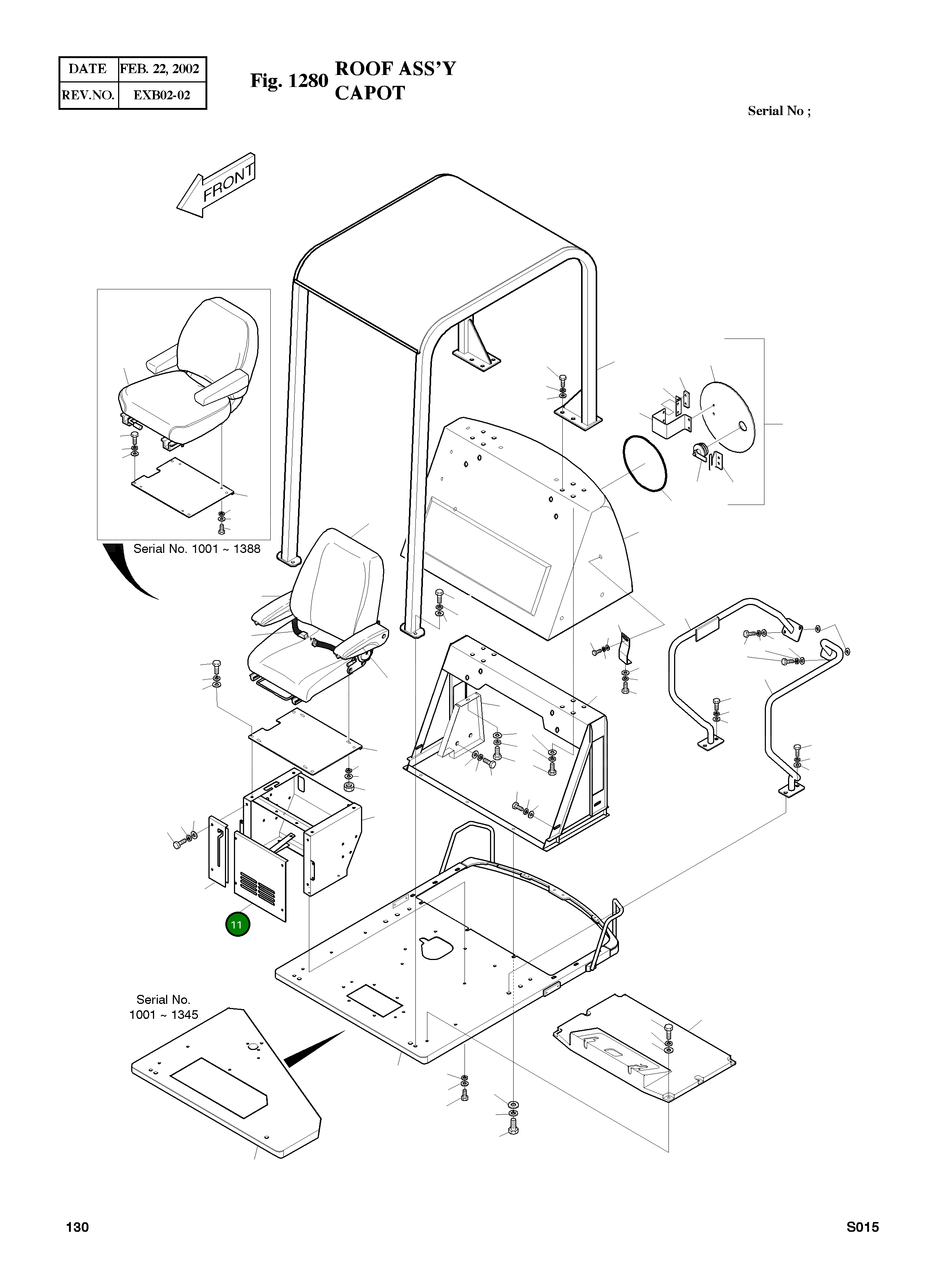 | DATE | FEB. 22, 2002 |
|---|---|
| REV.NO. | EXB02-02 |

Fig. 1280 ROOF ASS'Y
CAPOT

Serial No ;

FRONT

Serial No. 1001 ~ 1388

11

Serial No.
1001 ~ 1345

130

S015