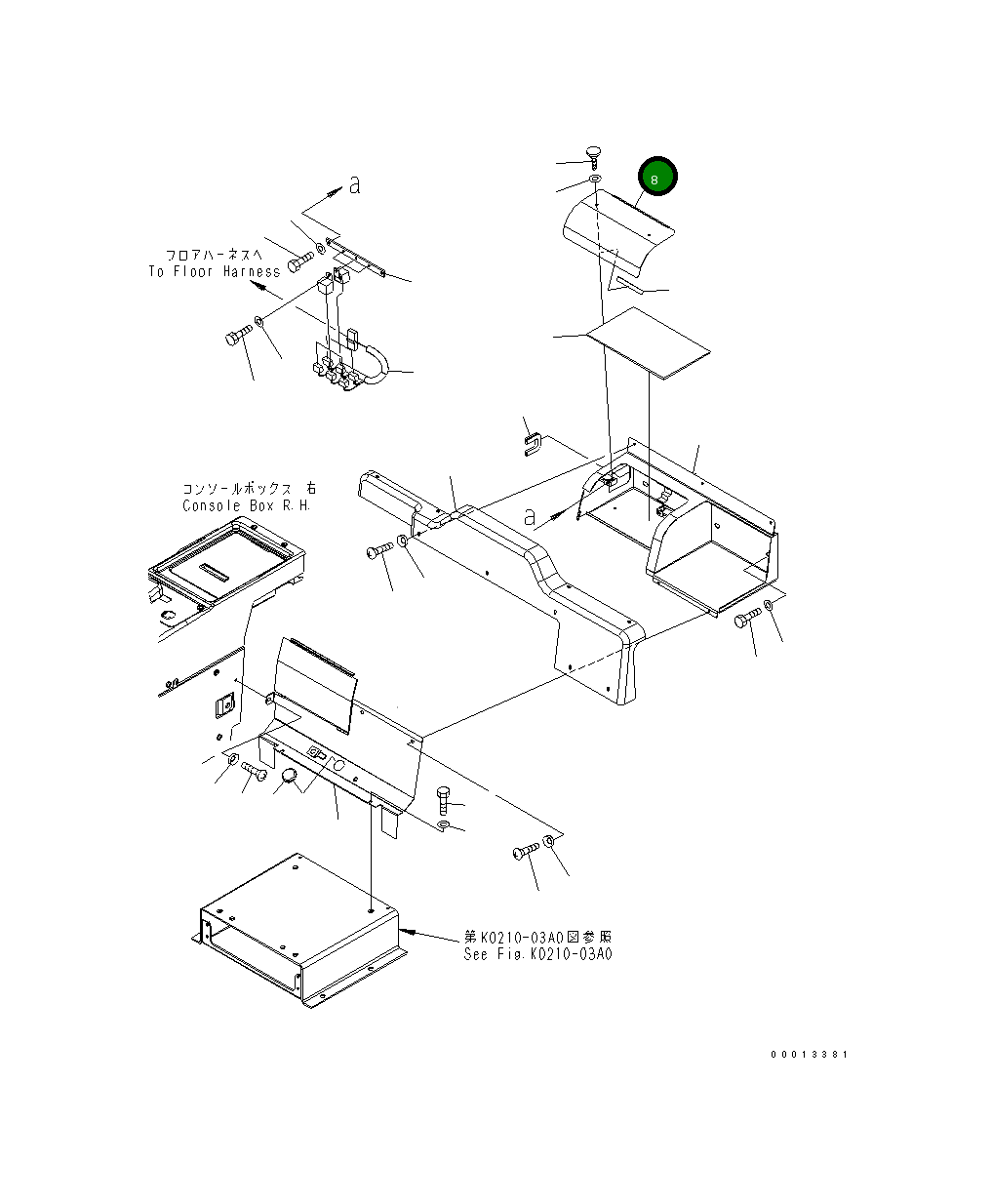 a

8

フロアハーネスへ
To Floor Harness

コンソールボックス 右
Console Box R.H.

a

第K0210-03A0図参照
See Fig.K0210-03A0

00013381