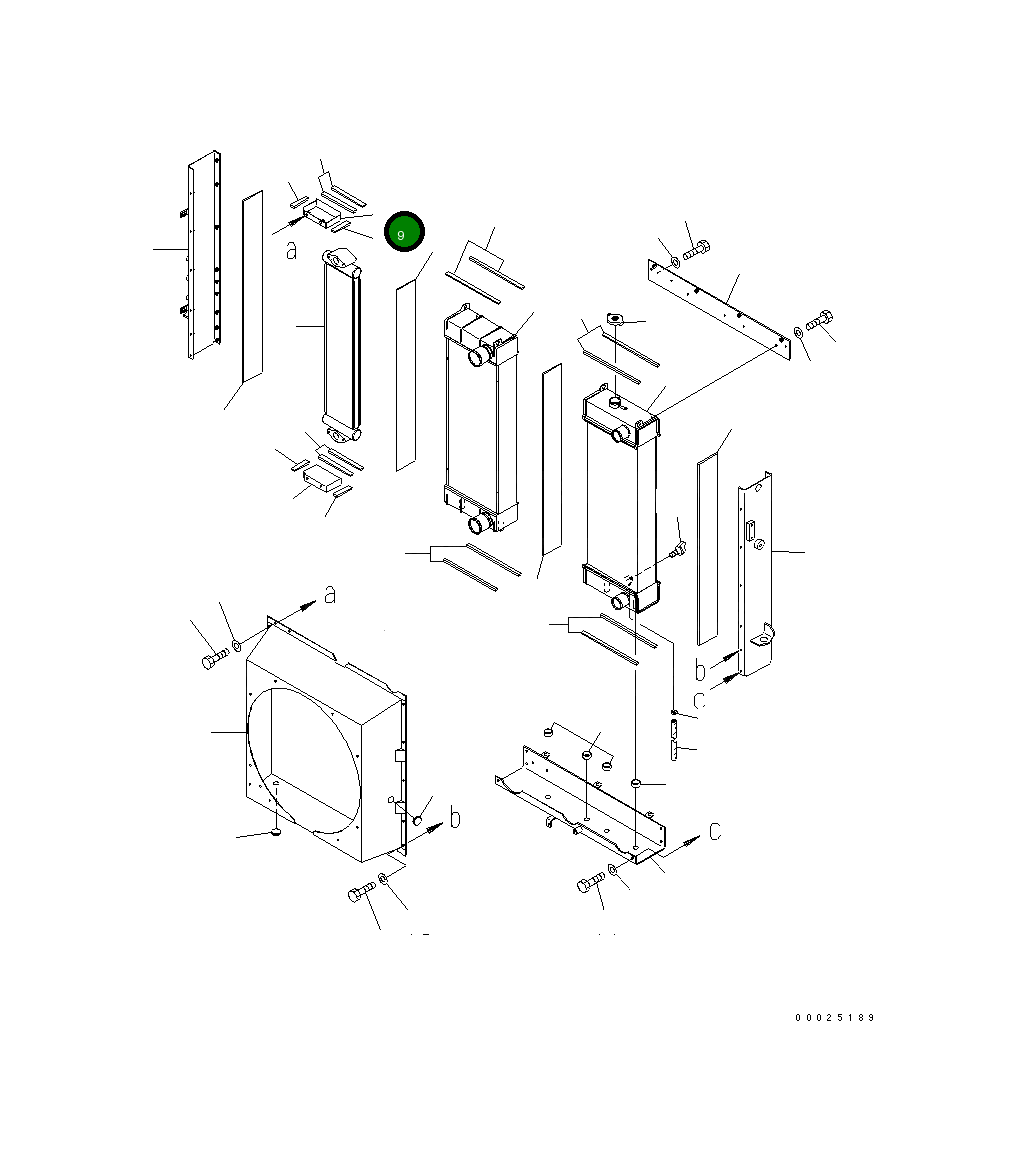 9
a
a
b
c
b
c
00025189