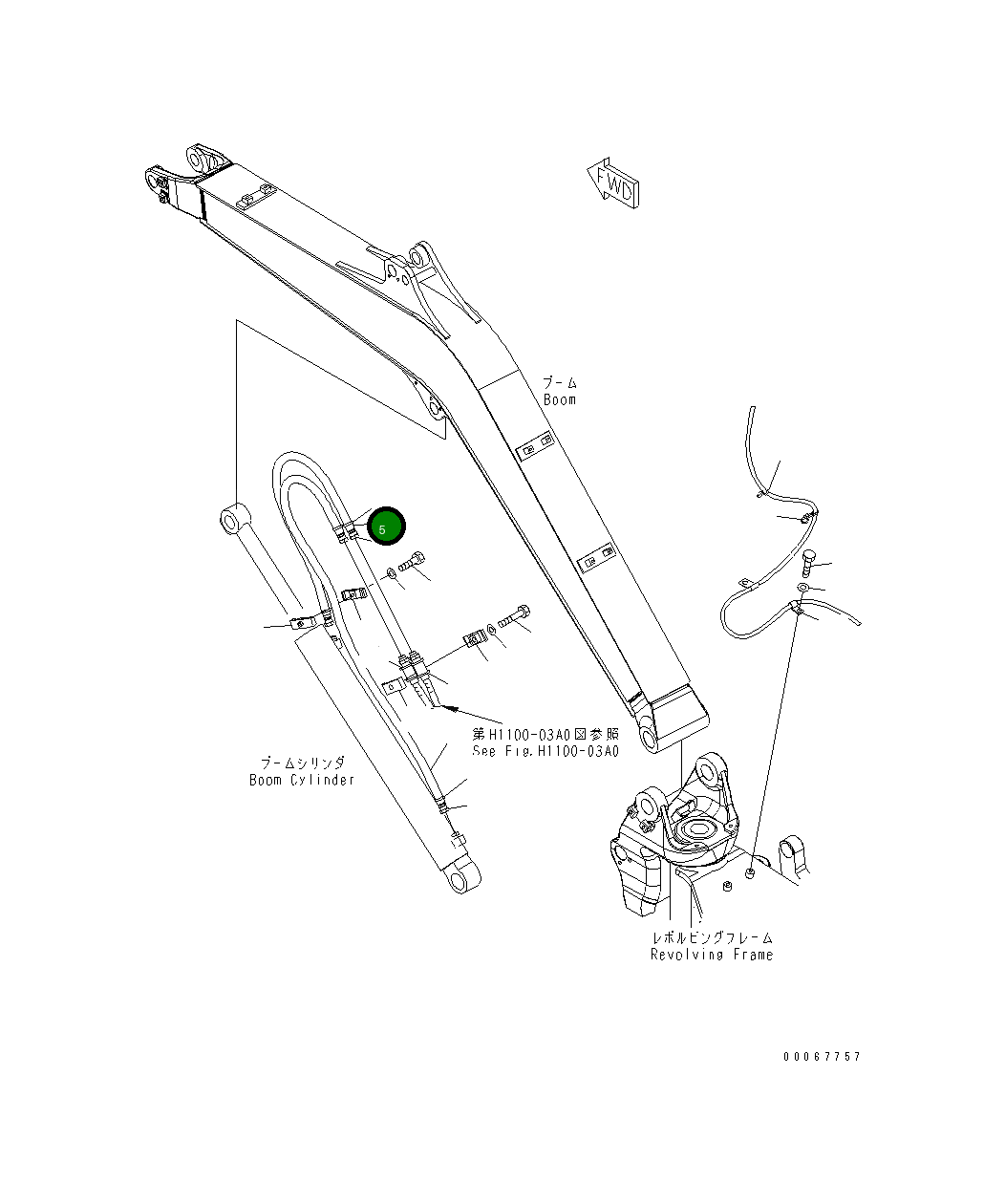 FWD

ブーム
Boom

5

第H1100-03A0図参照
See Fig.H1100-03A0

ブームシリンダ
Boom Cylinder

レボルビングフレーム
Revolving Frame

00067757