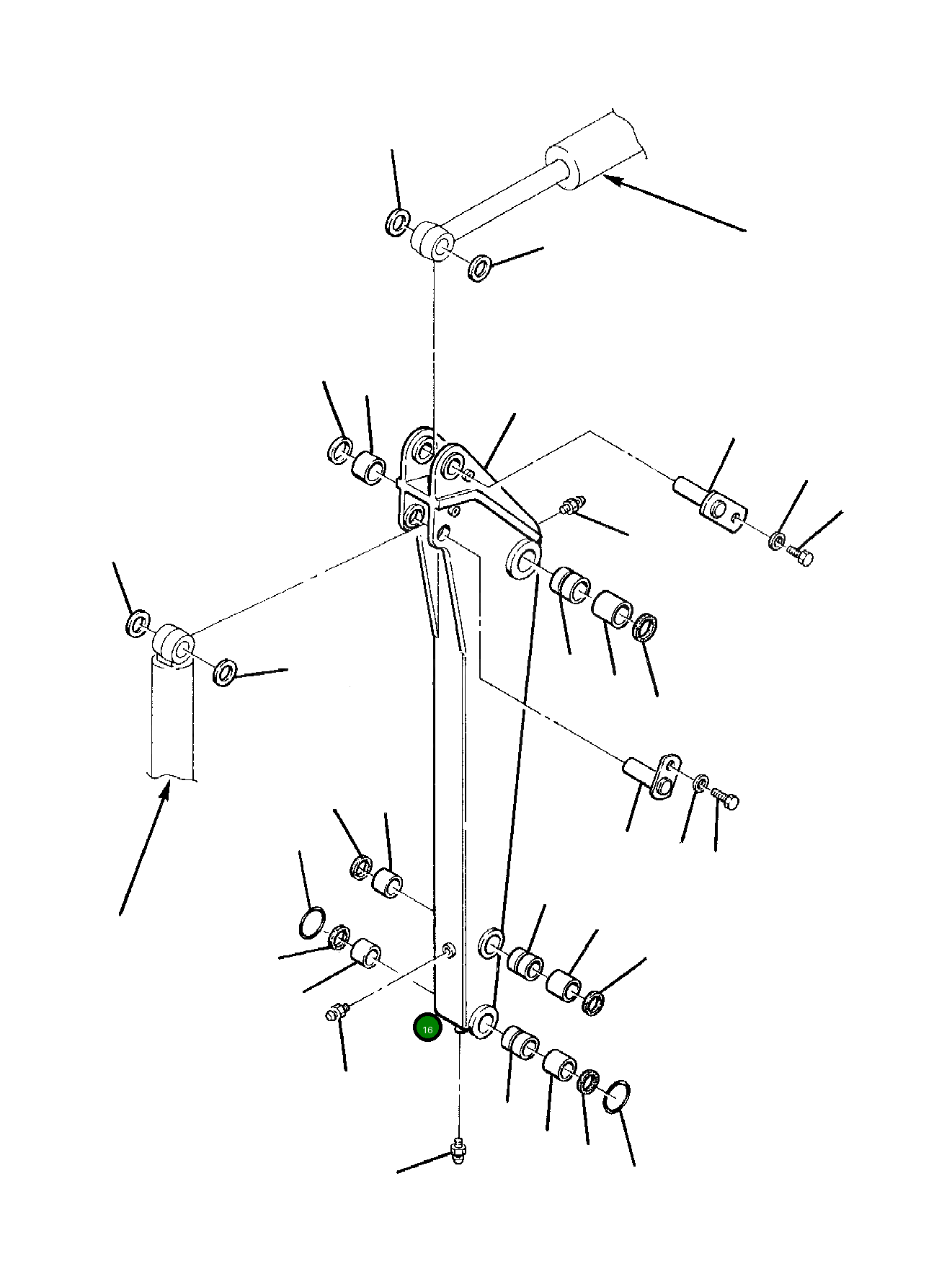 16