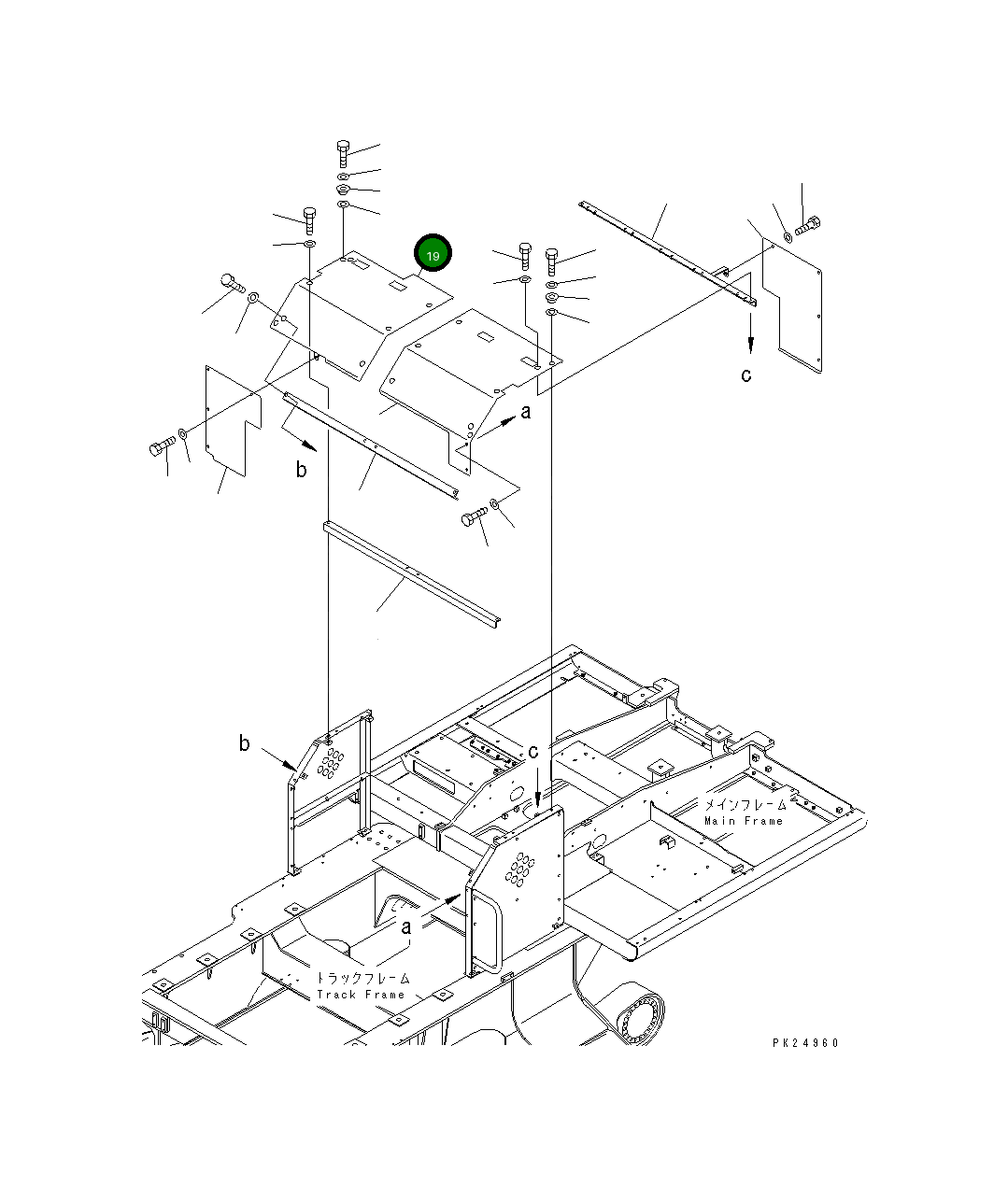 19
c
a
b
b
c
メインフレーム
Main Frame
a
トラックフレーム
Track Frame
PK24960