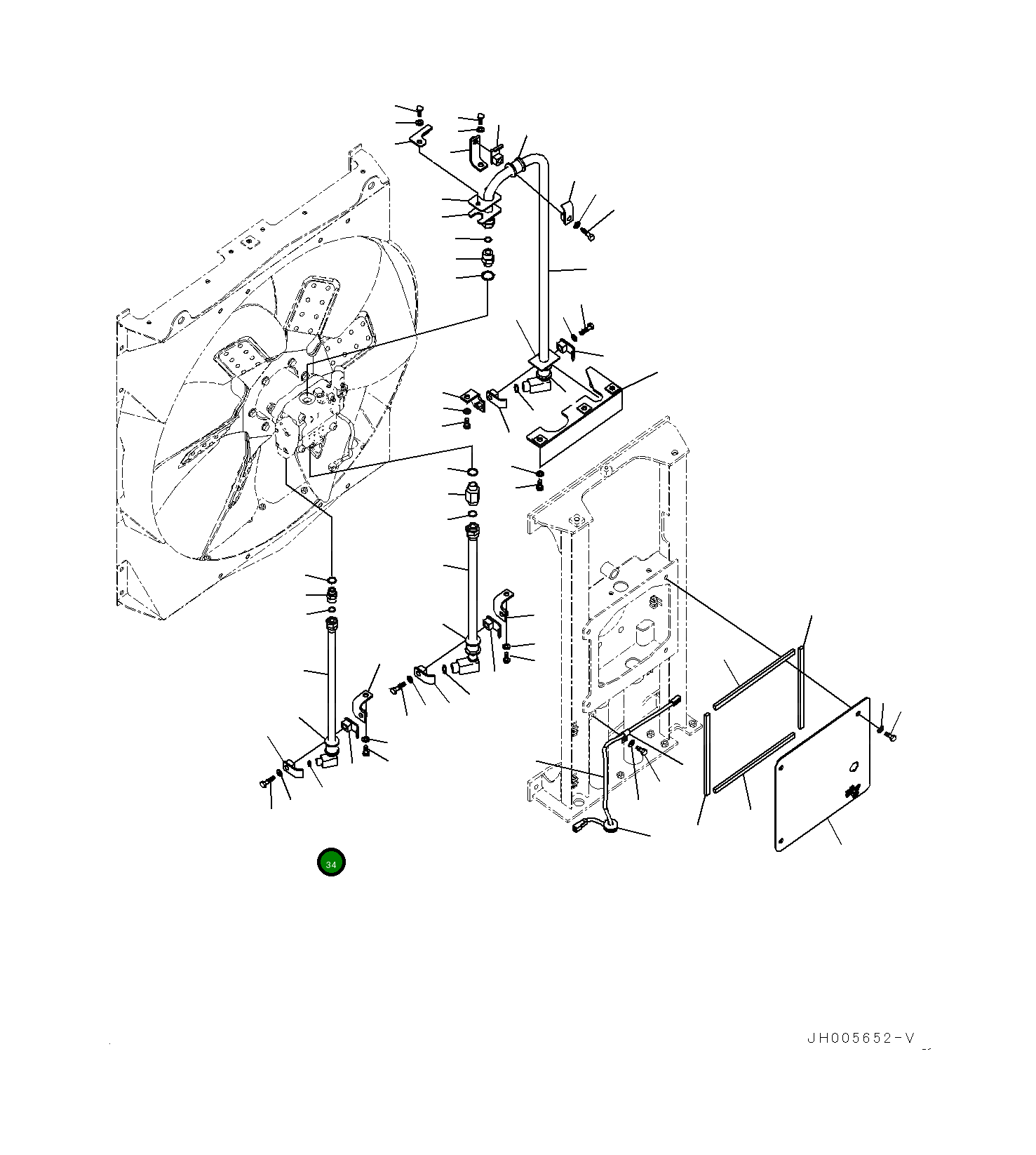 34

JH005652-V