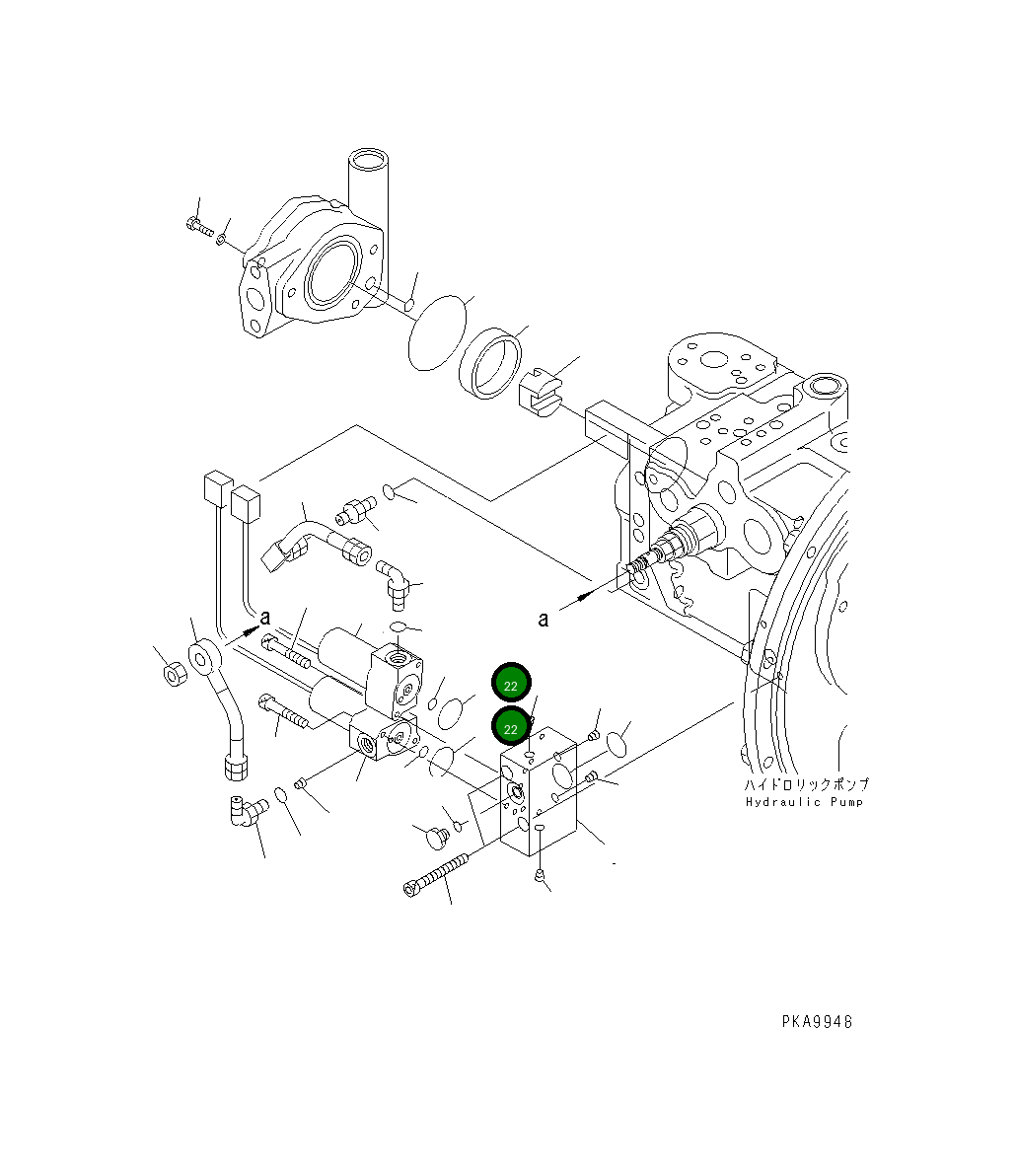 a

a

22

22

ハイドロリックポンプ
Hydraulic Pump

PKA9948