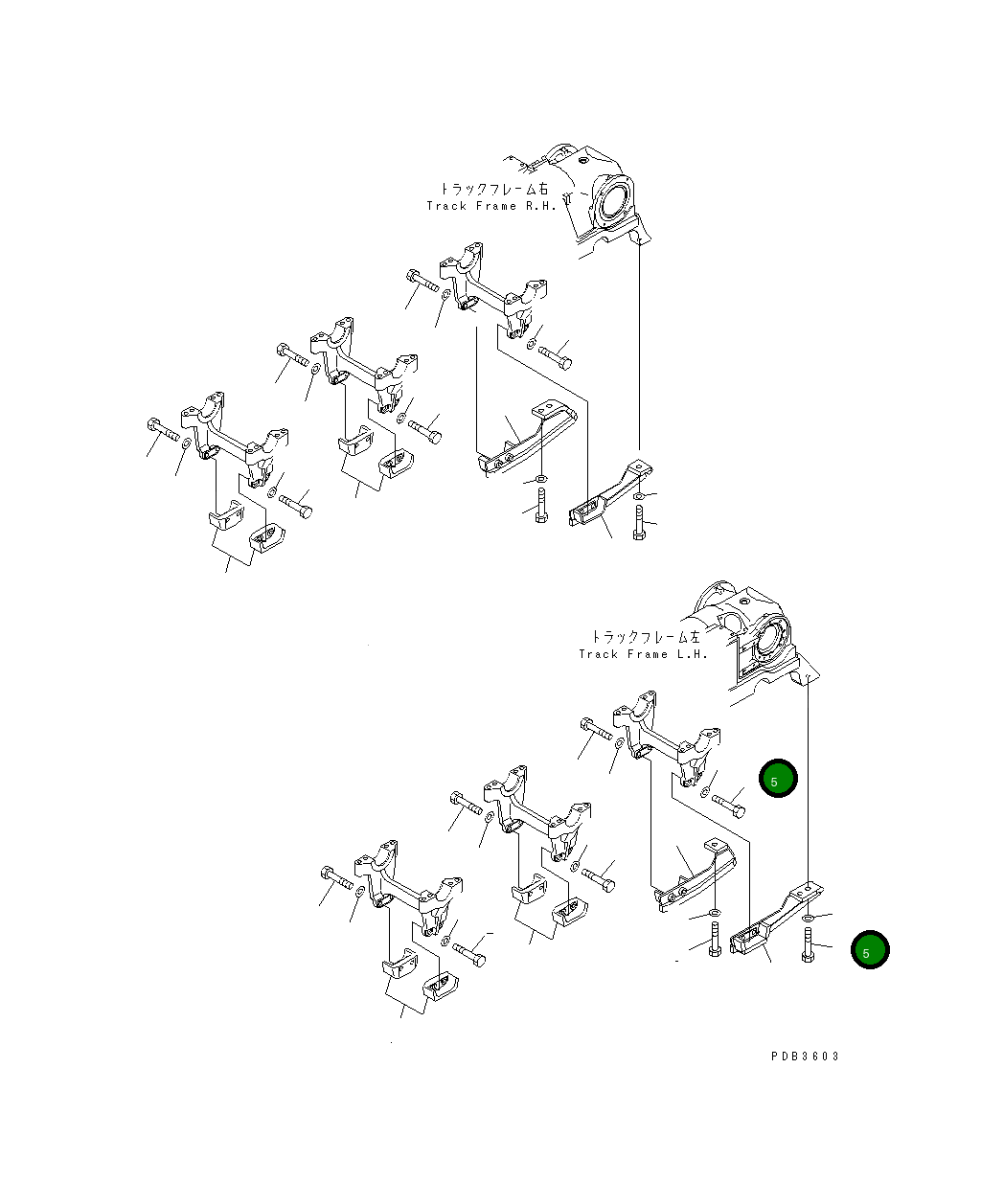 トラックフレーム右
Track Frame R.H.

トラックフレーム左
Track Frame L.H.

5

5

PDB3603