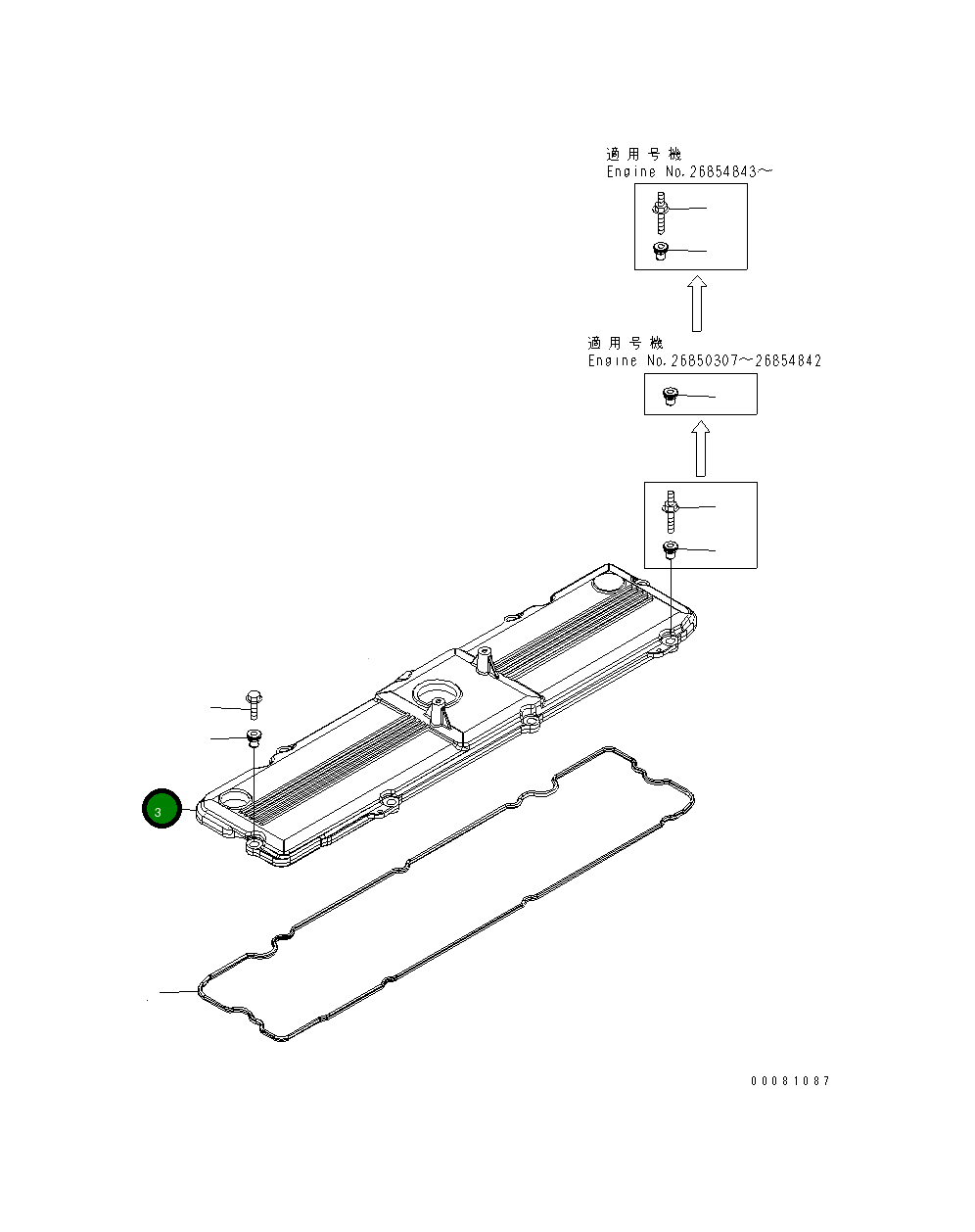 適用号機
Engine No.26854843～

適用号機
Engine No.26850307～26854842

3

00081087