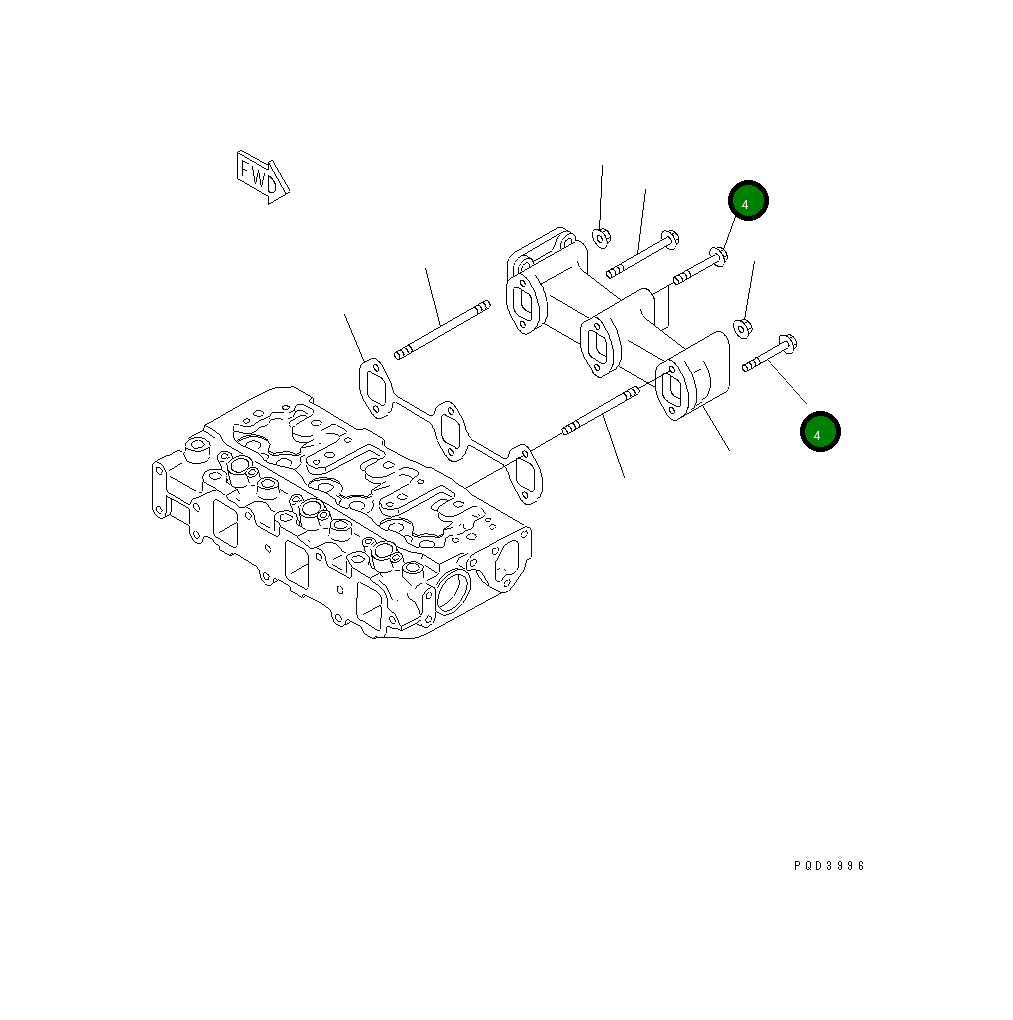 FWD

4

4

PQD3996