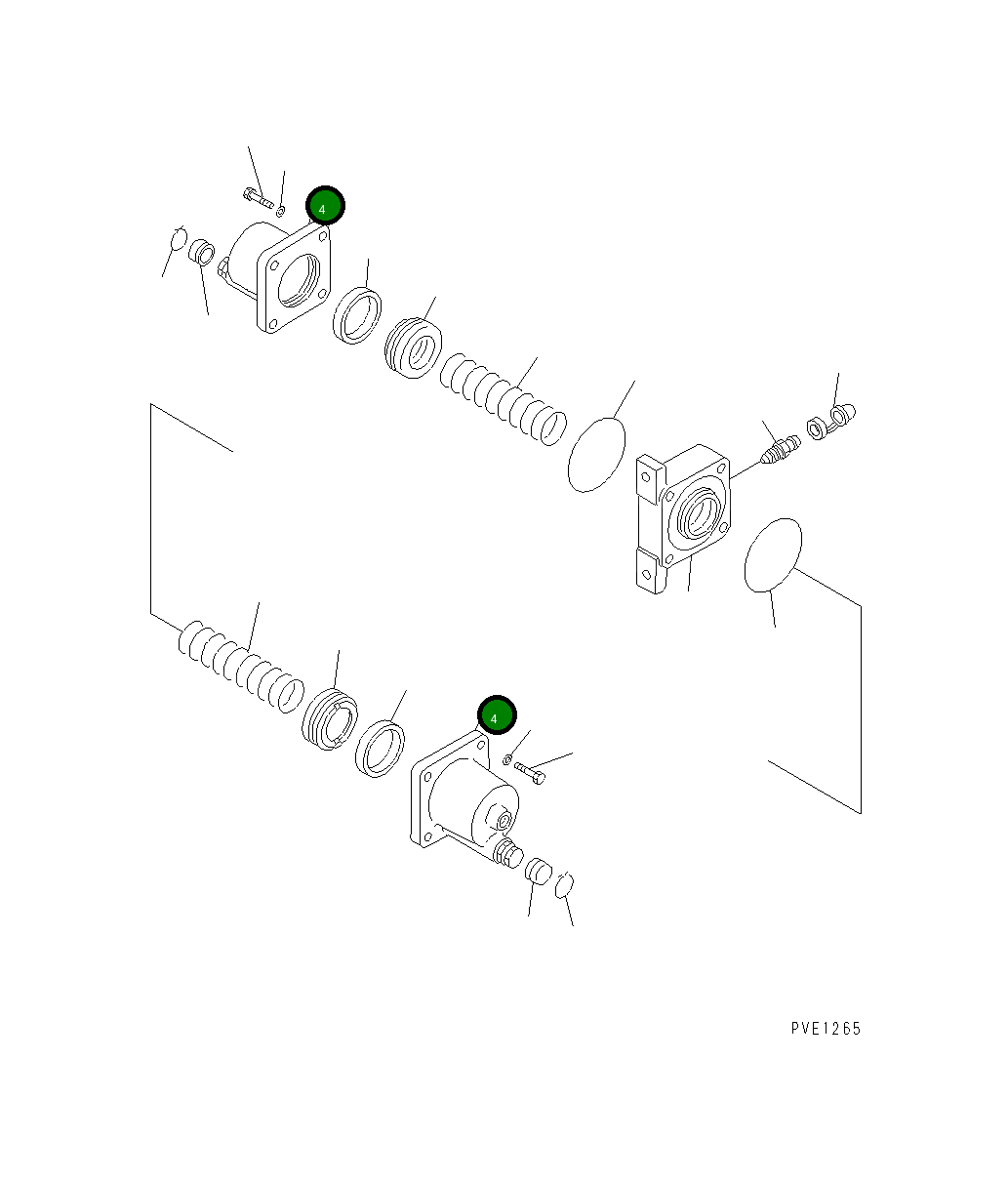 4

4

PVE1265