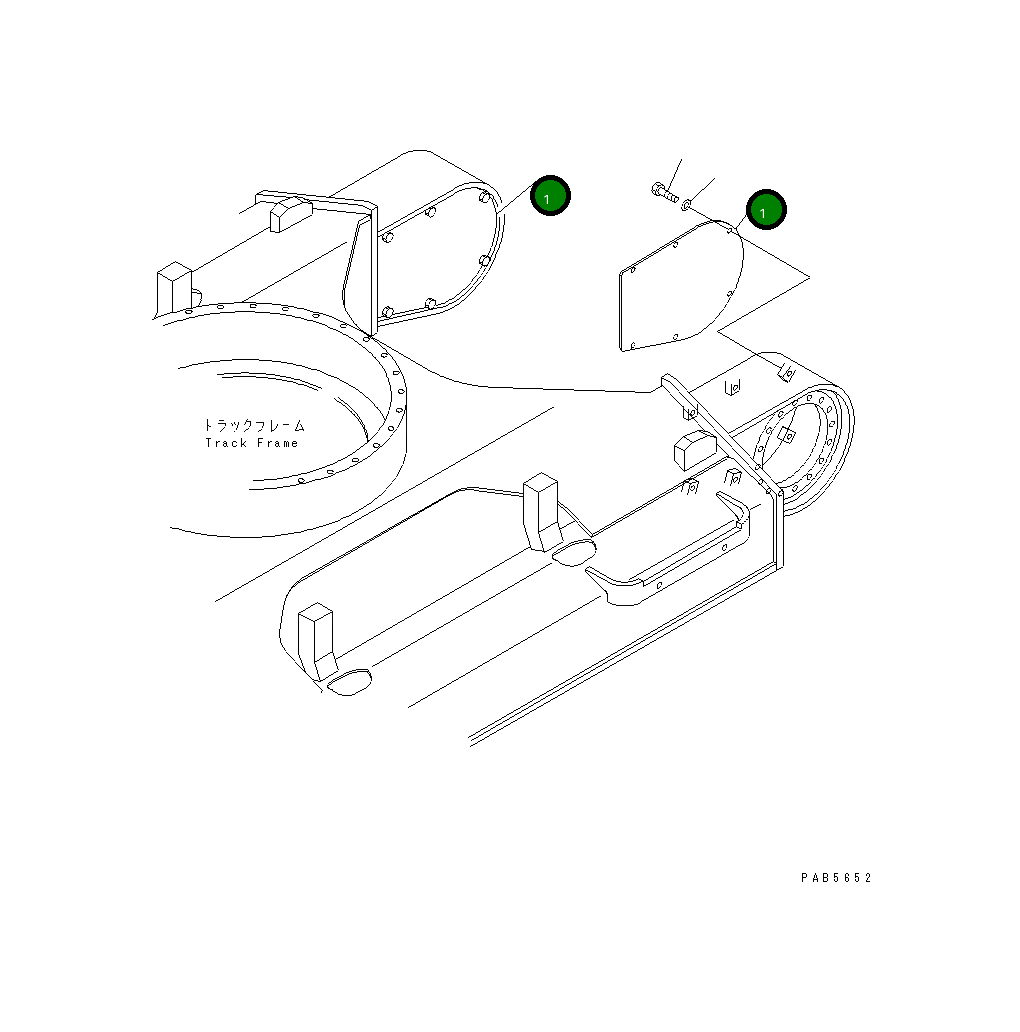 1
1
トラックフレーム
Track Frame
PAB5652