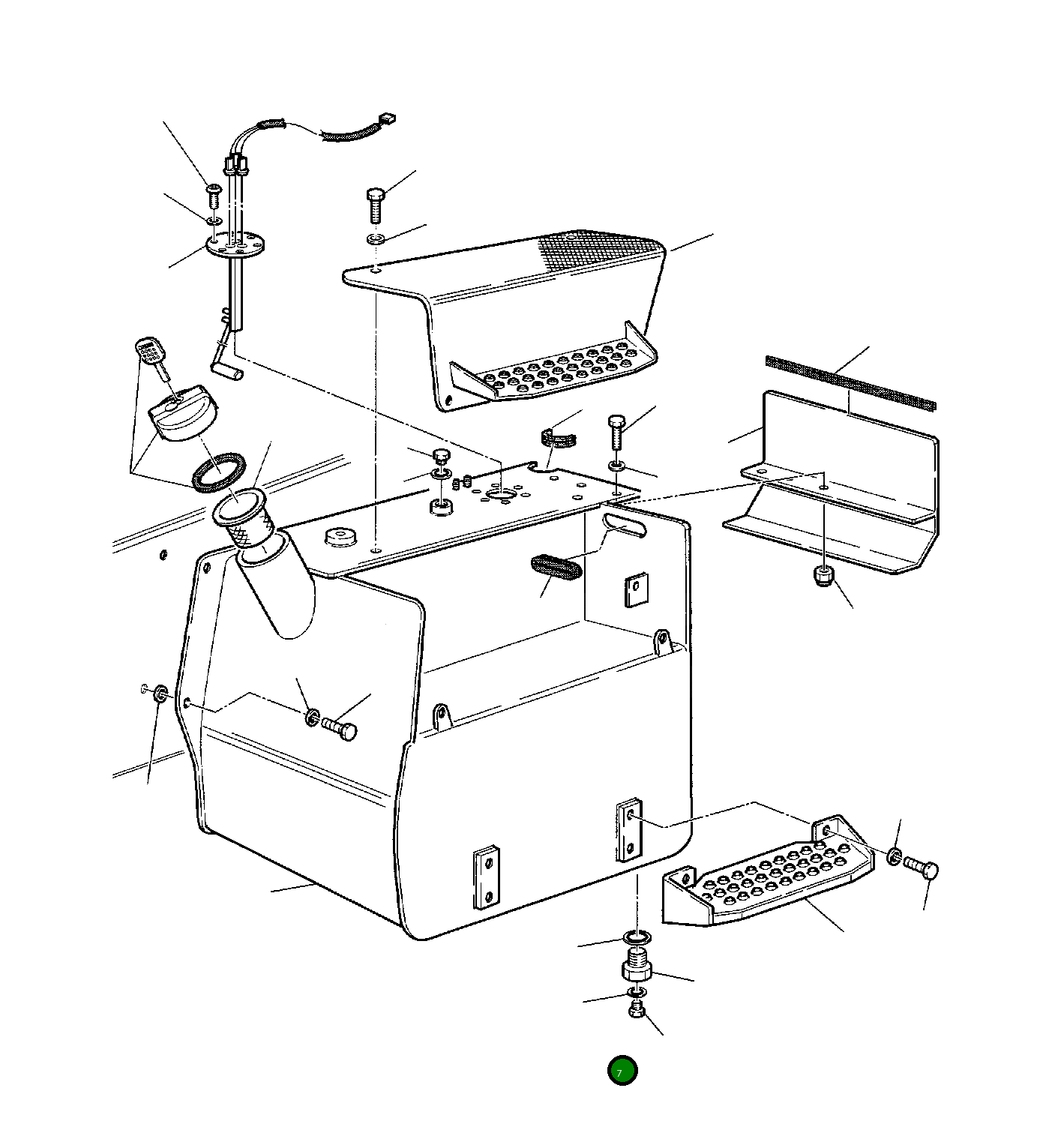 7