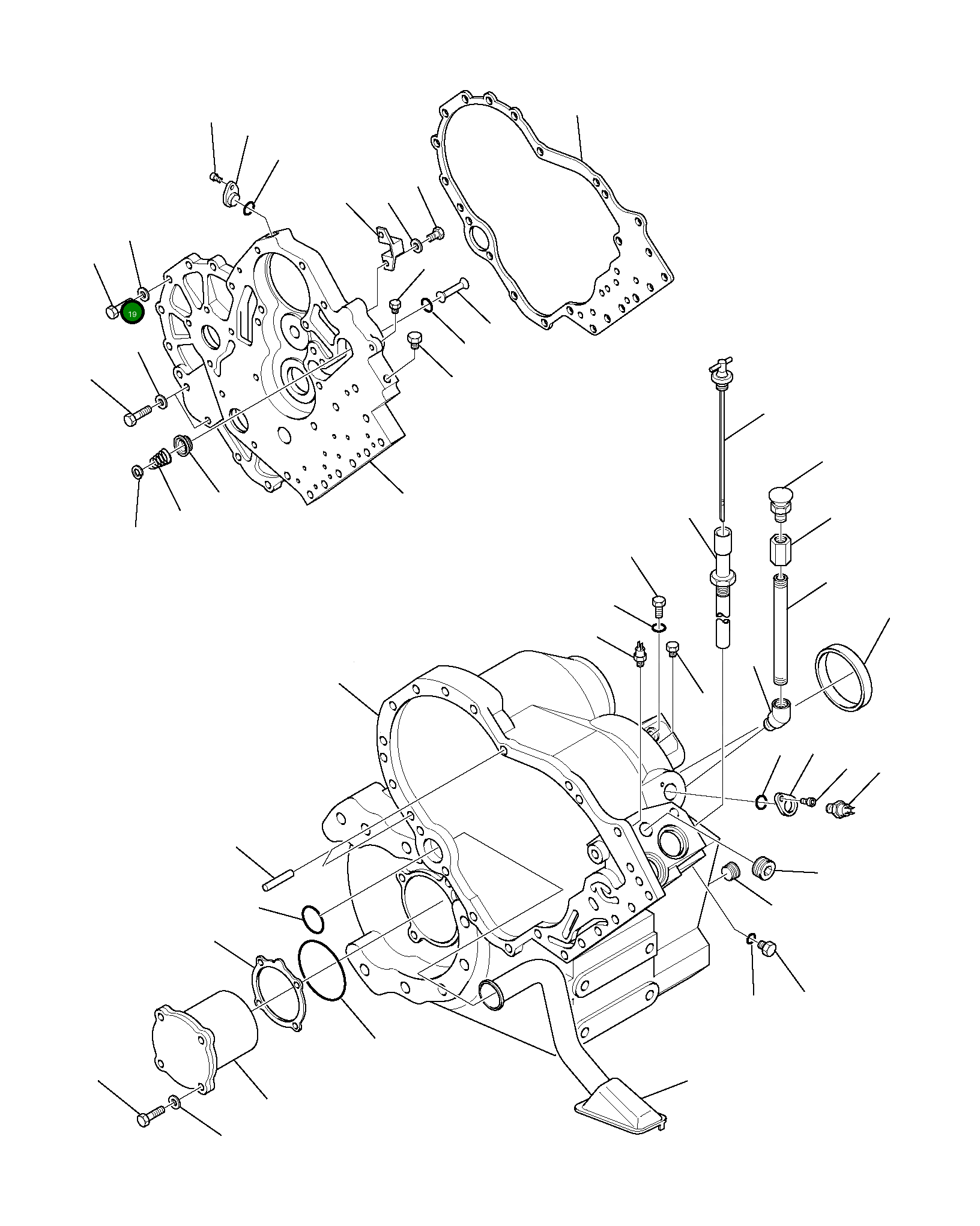 19