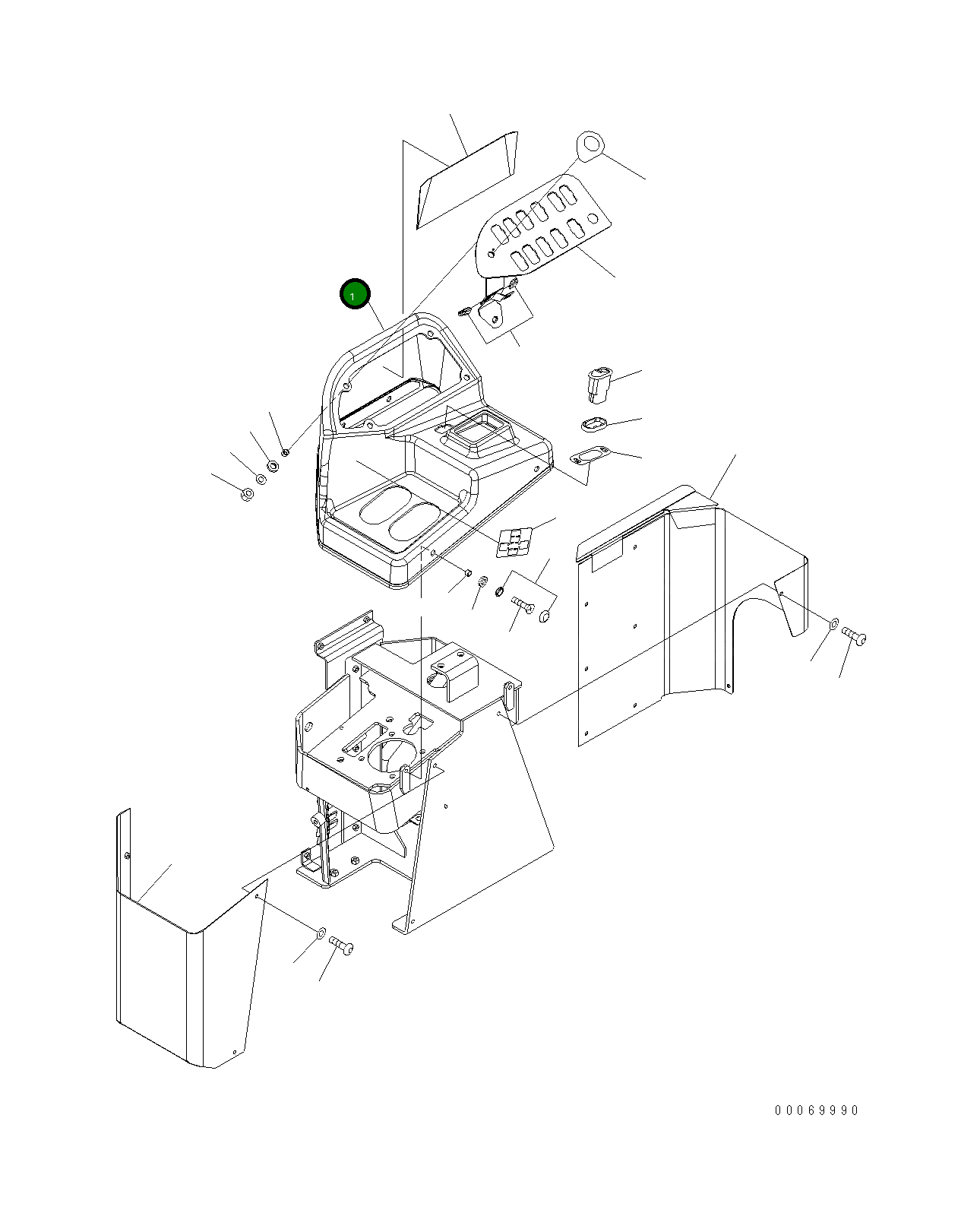 1

00069990