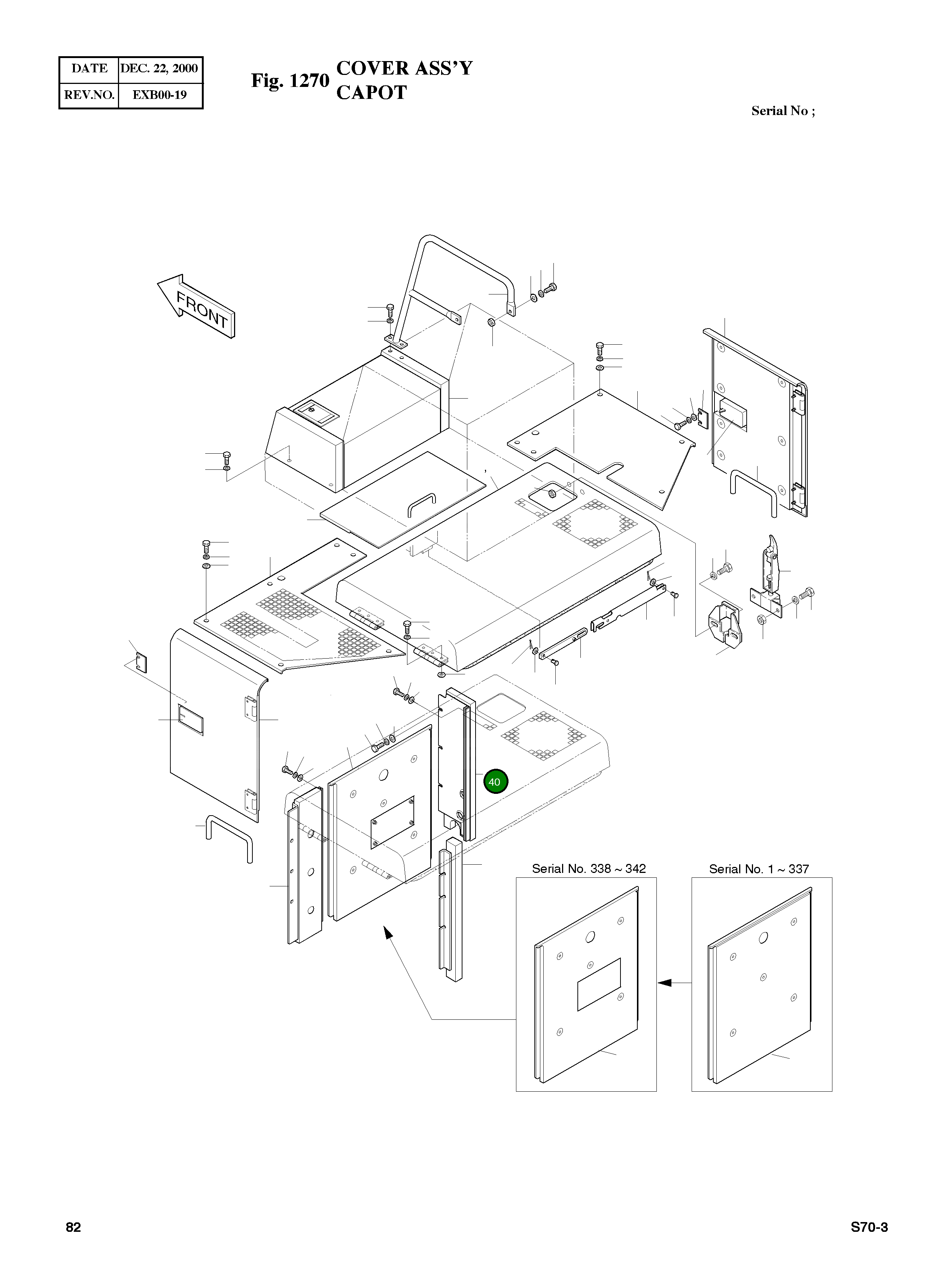 | DATE | DEC. 22, 2000 |
|---|---|
| REV.NO. | EXB00-19 |

Fig. 1270 COVER ASS'Y
CAPOT

Serial No ;

FRONT

40

Serial No. 338 ~ 342

Serial No. 1 ~ 337

82

S70-3