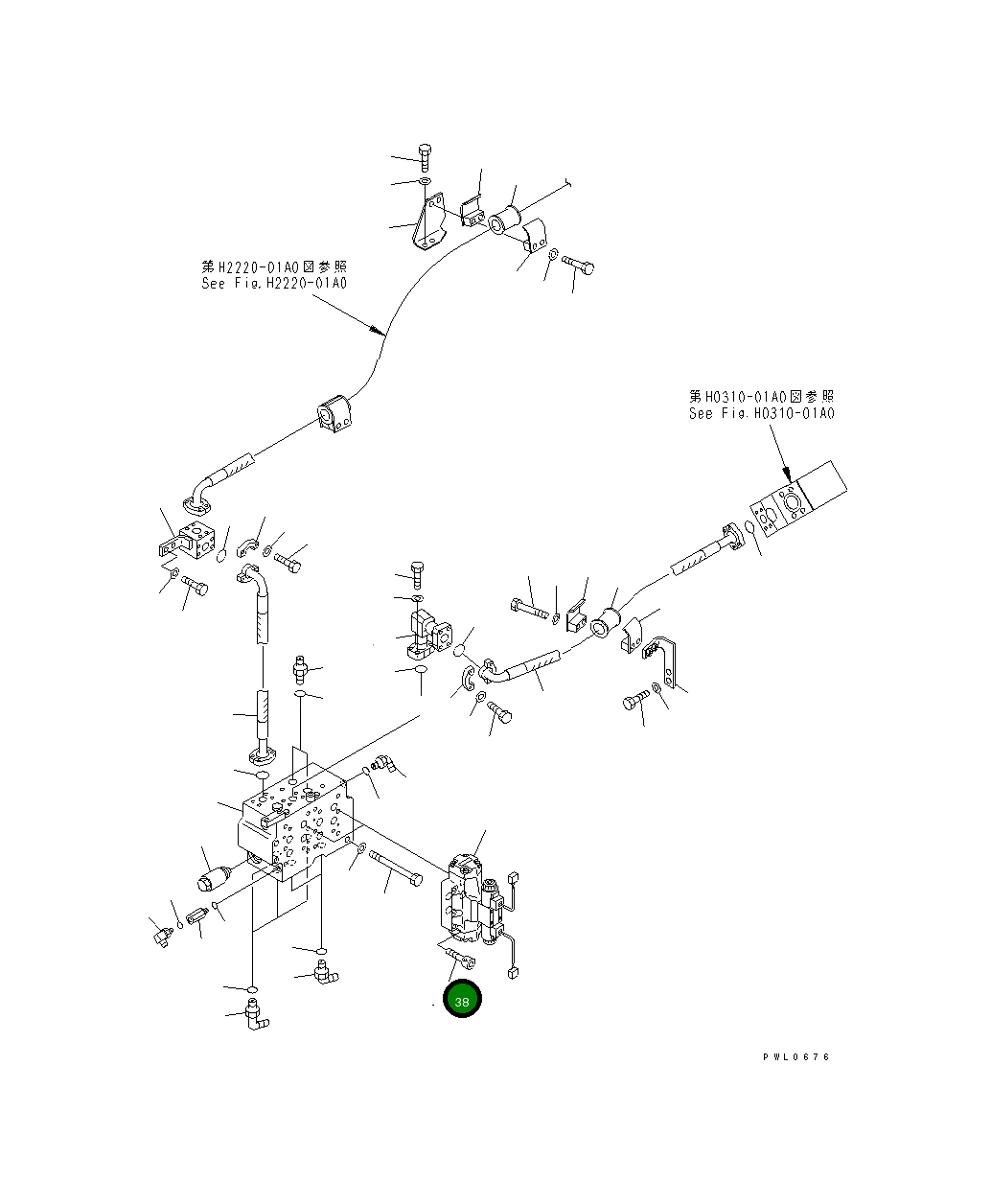 第H2220-01A0図参照
See Fig.H2220-01A0

第H0310-01A0図参照
See Fig.H0310-01A0

38

PWL0676