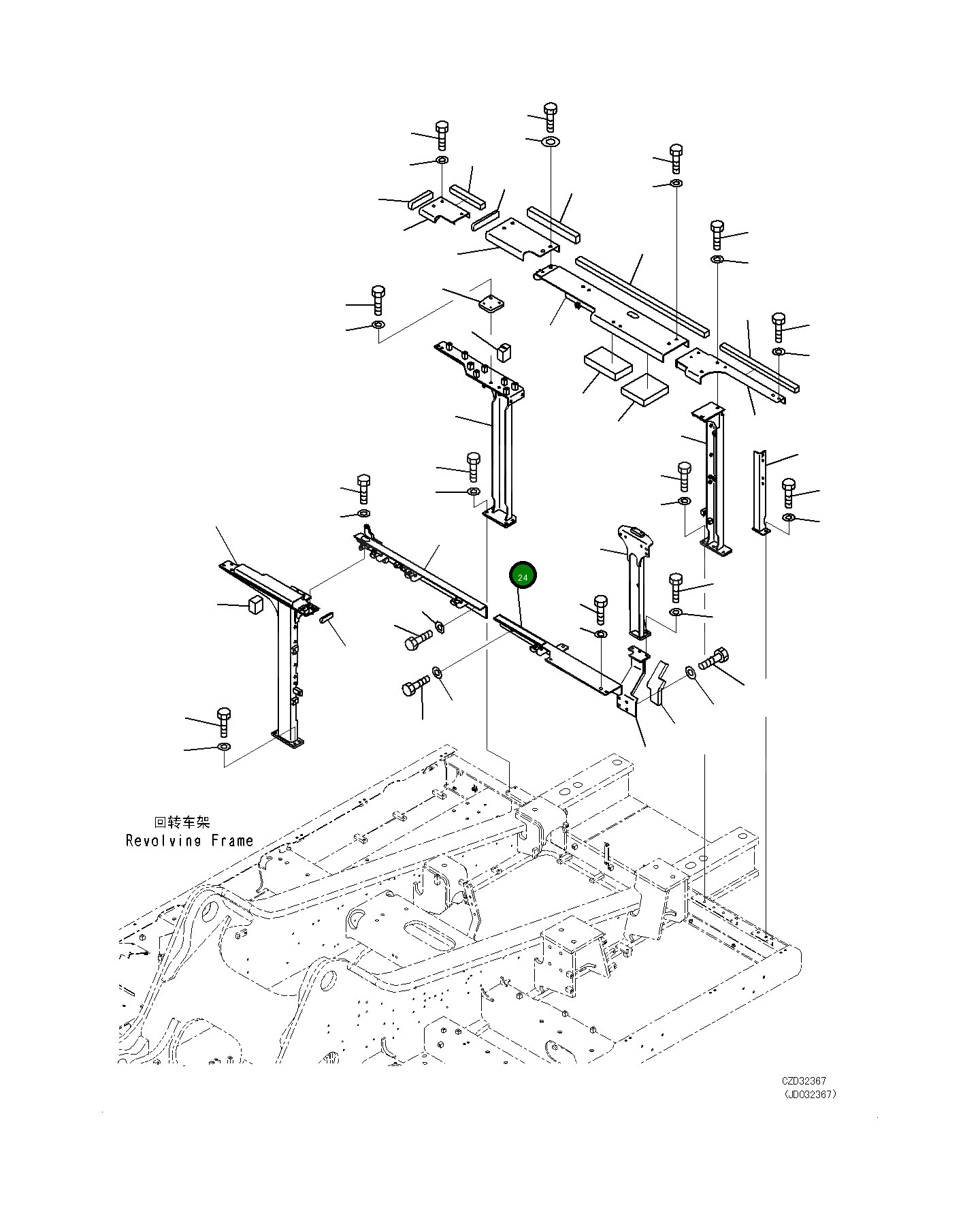 24

回转车架
Revolving Frame

CZD32367
(JD032367)