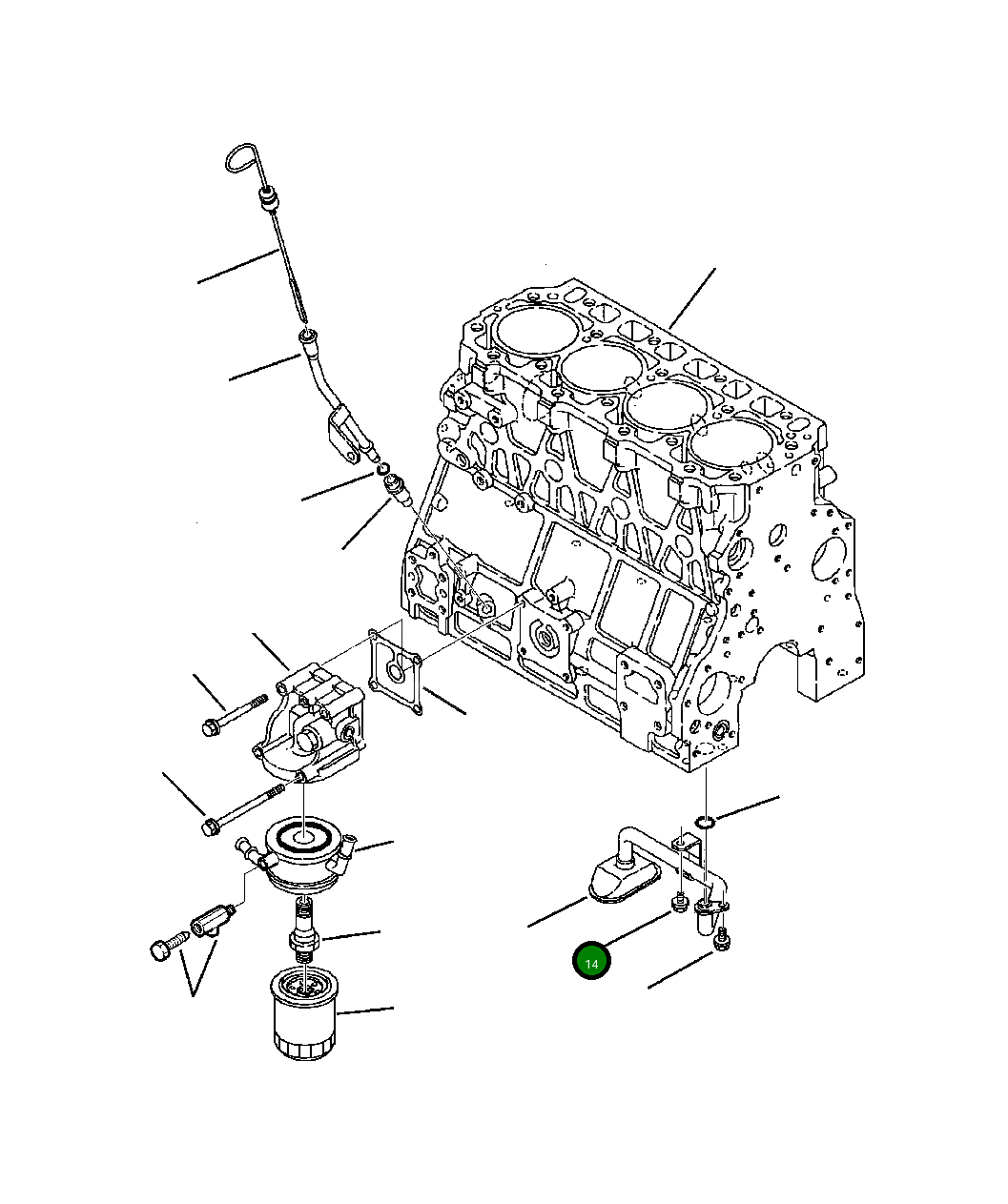 14