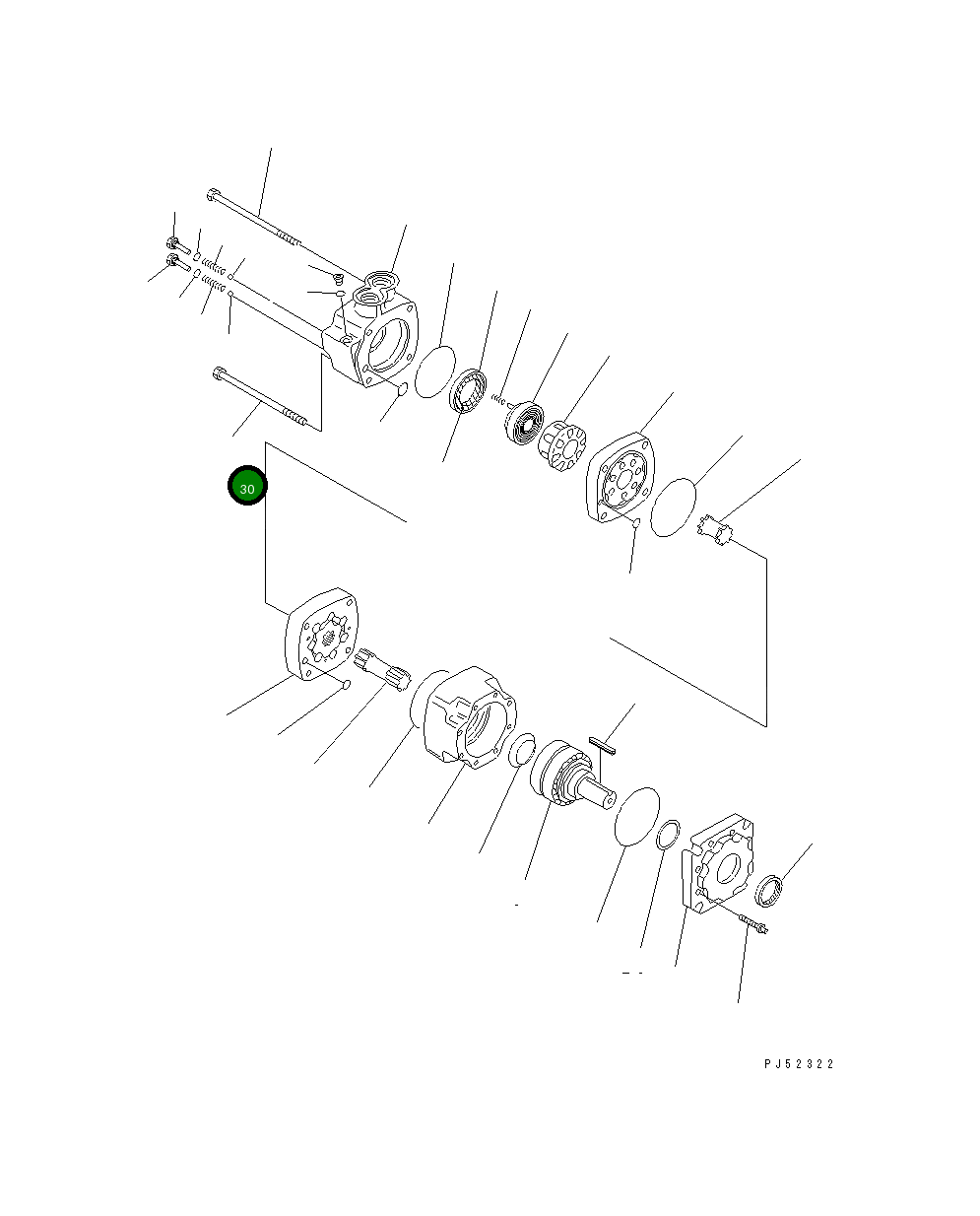 30

PJ52322