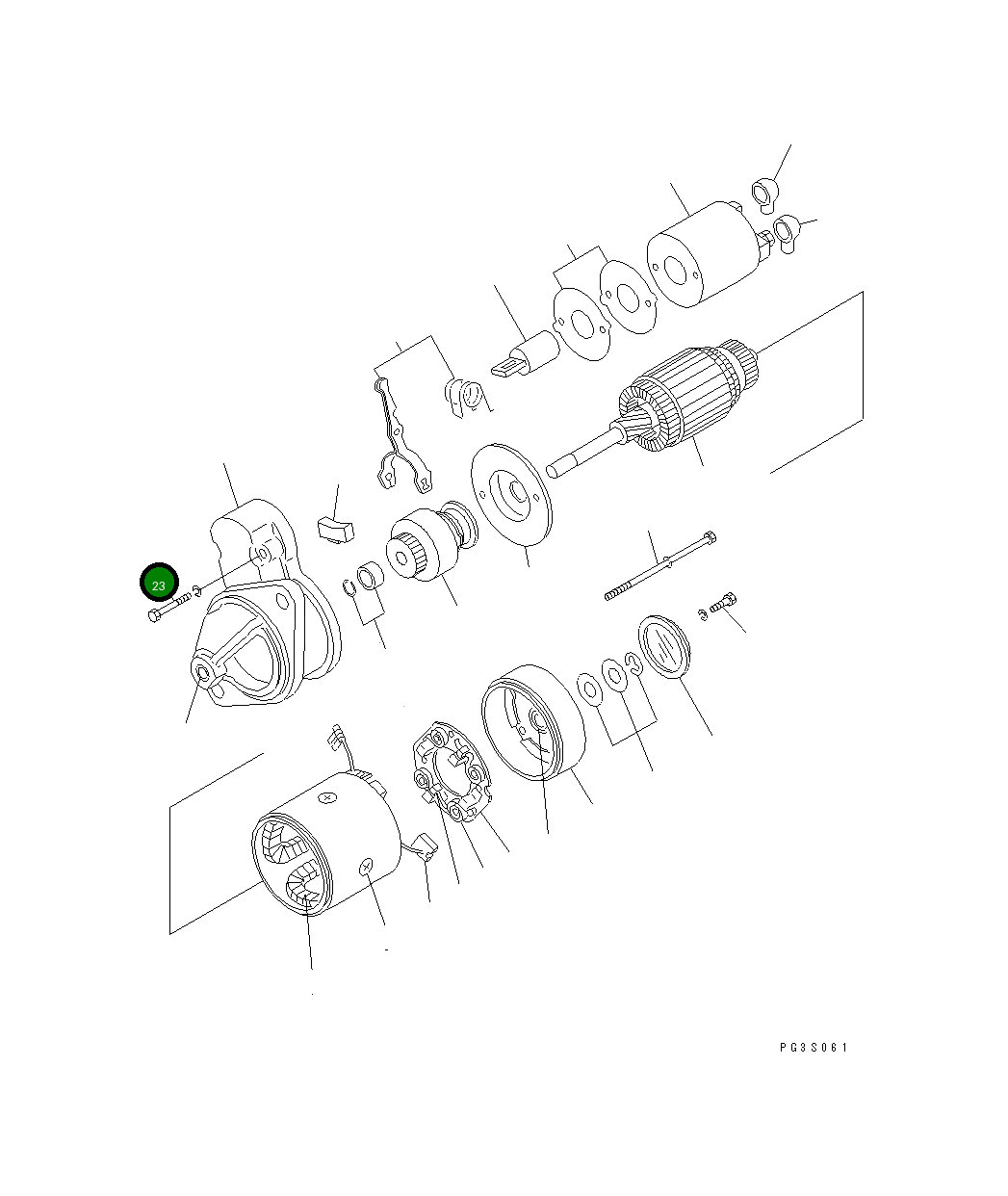 23

PG3S061