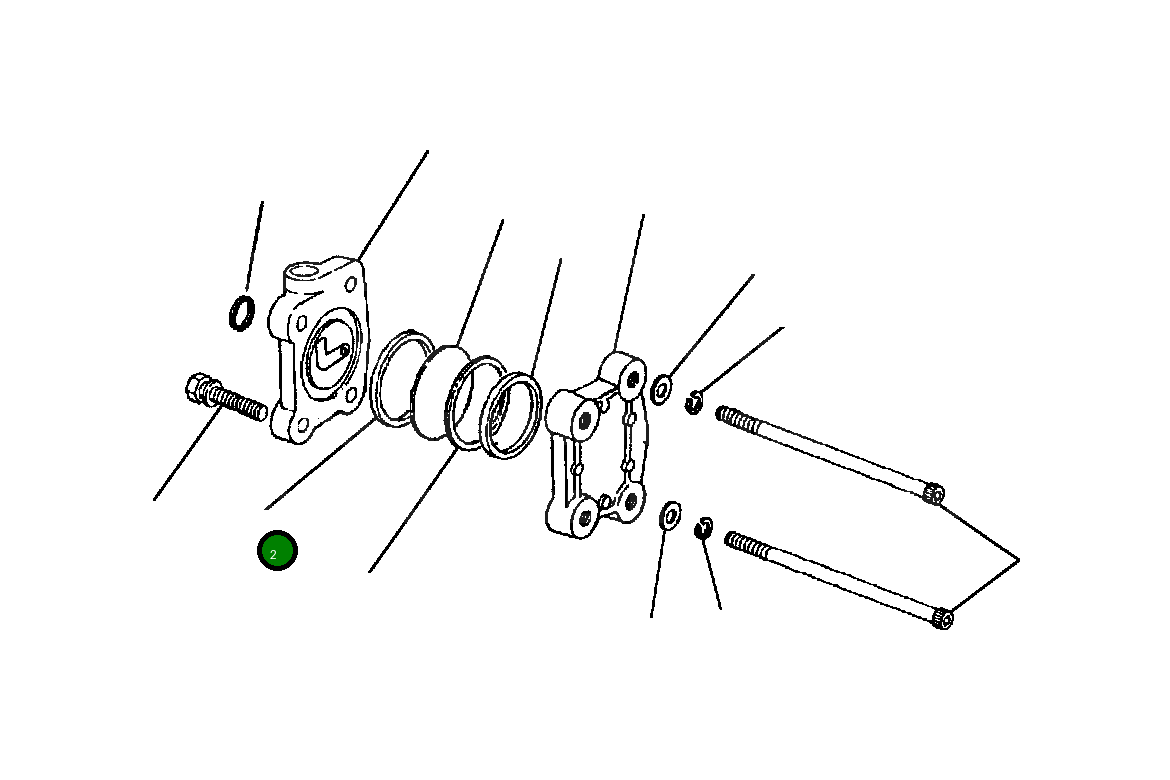 2