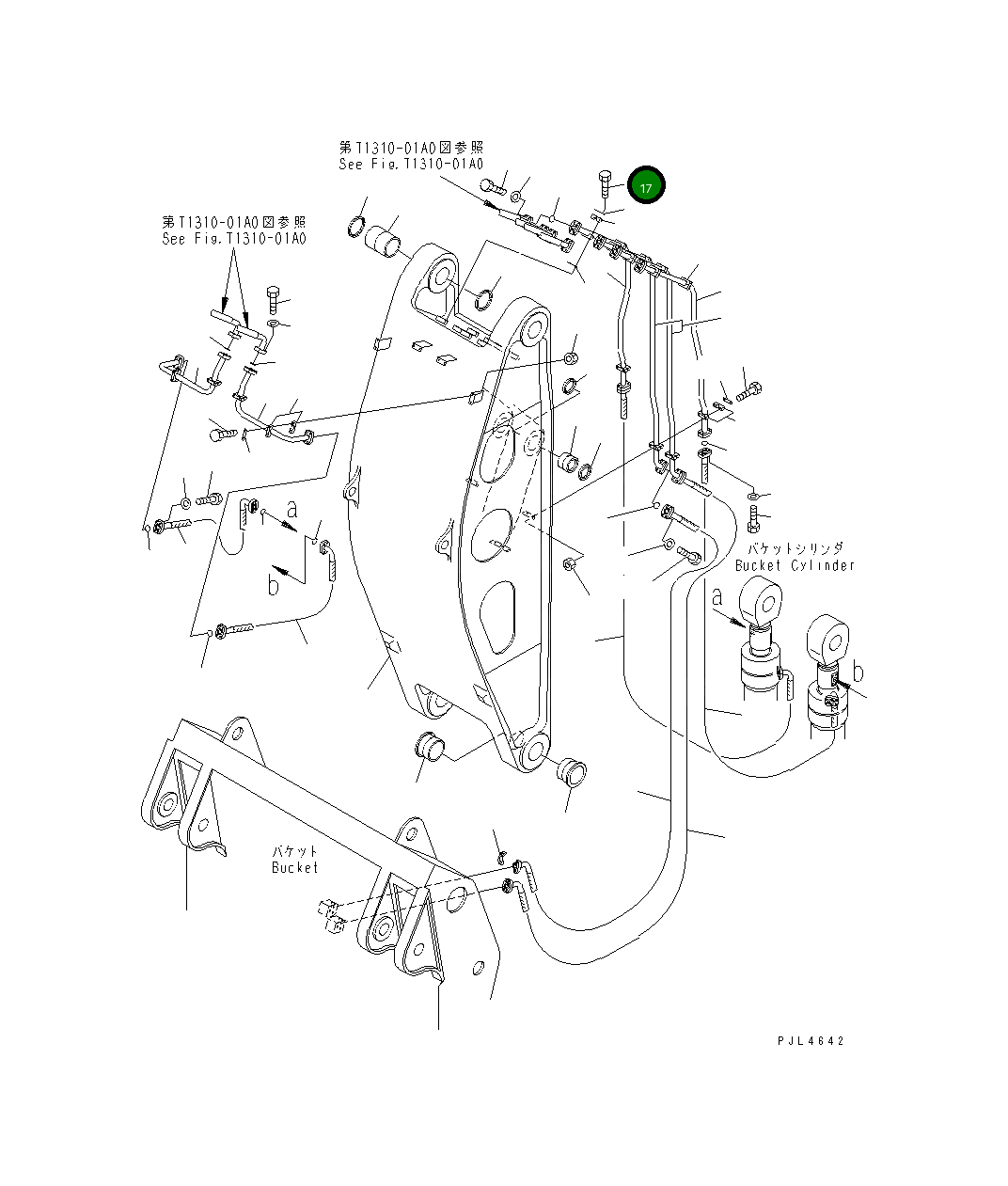 第T1310-01A0図参照
See Fig.T1310-01A0

17

第T1310-01A0図参照
See Fig.T1310-01A0

a

b

バケットシリンダ
Bucket Cylinder

a

b

バケット
Bucket

PJL4642