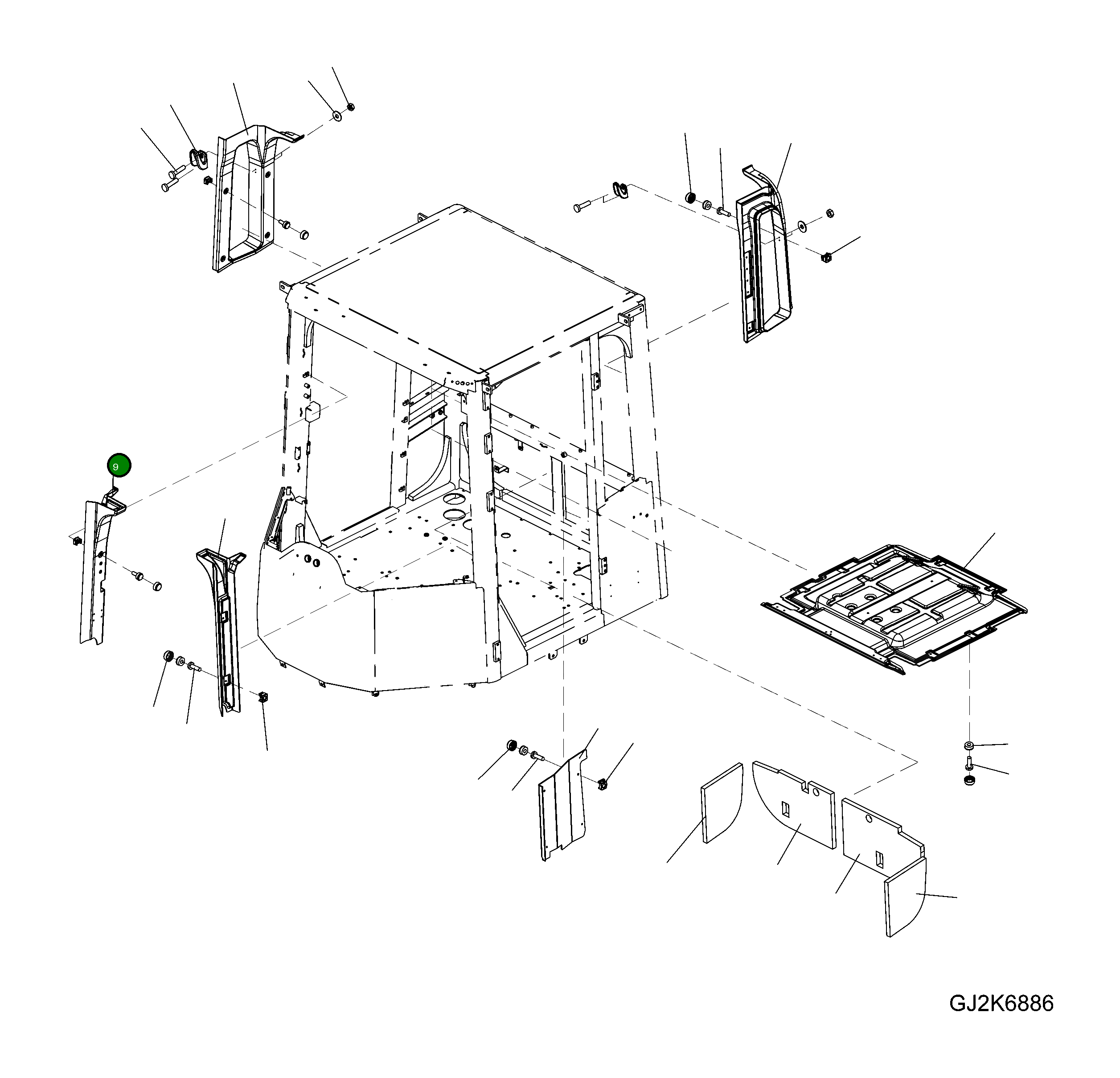 9

GJ2K6886