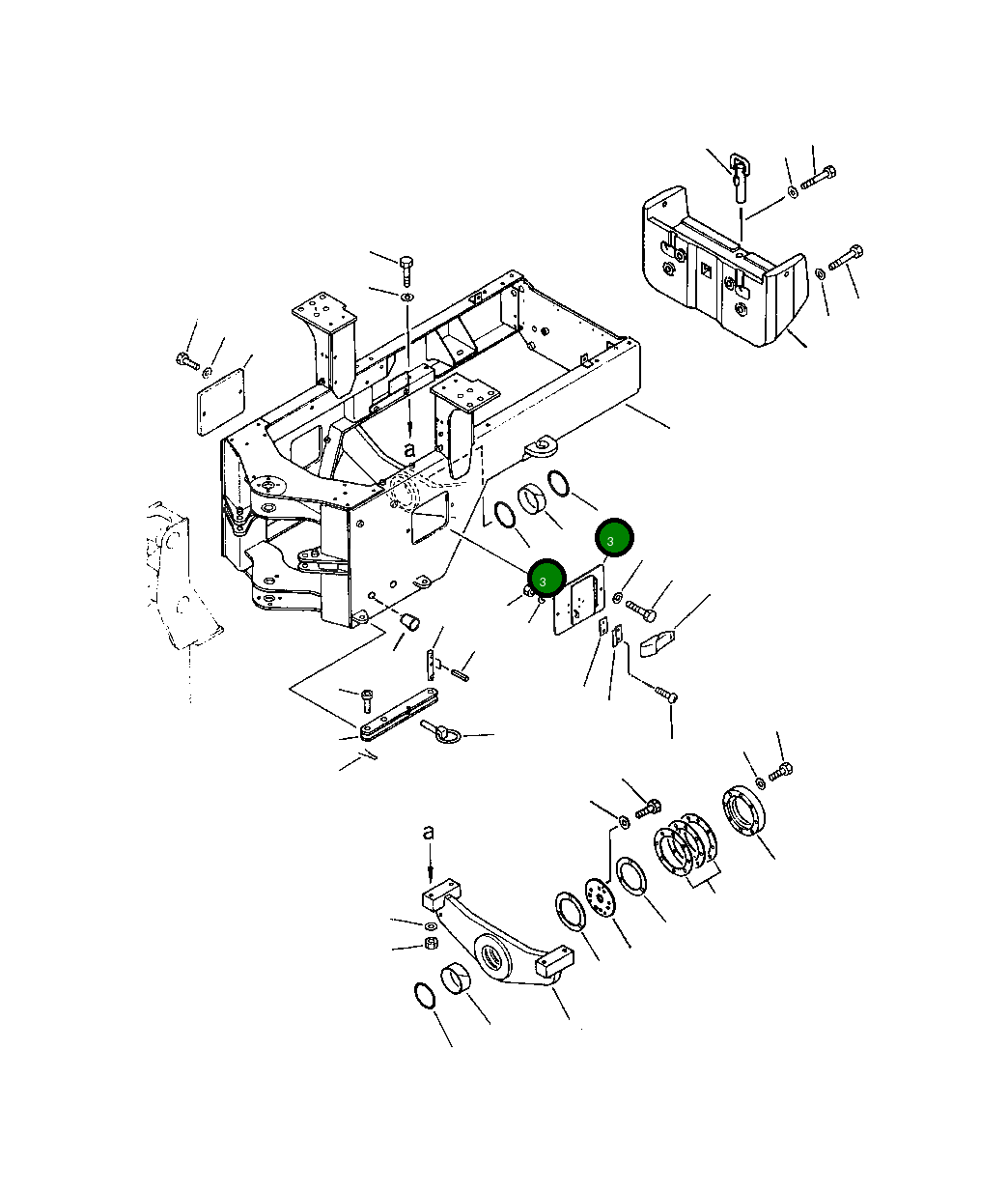 a
3
3
a