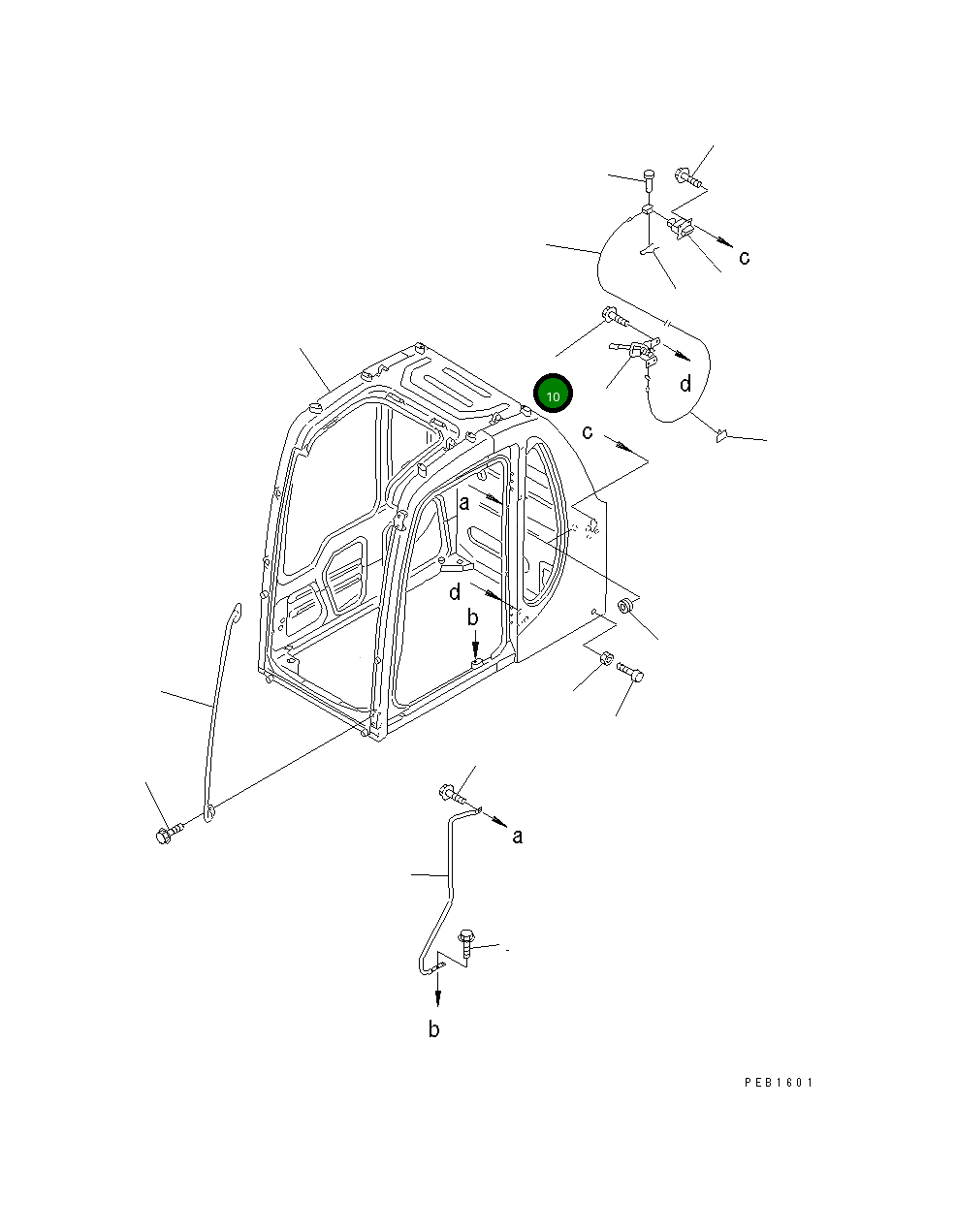 c
d
10
c
a
d
b
a
b
PEB1601