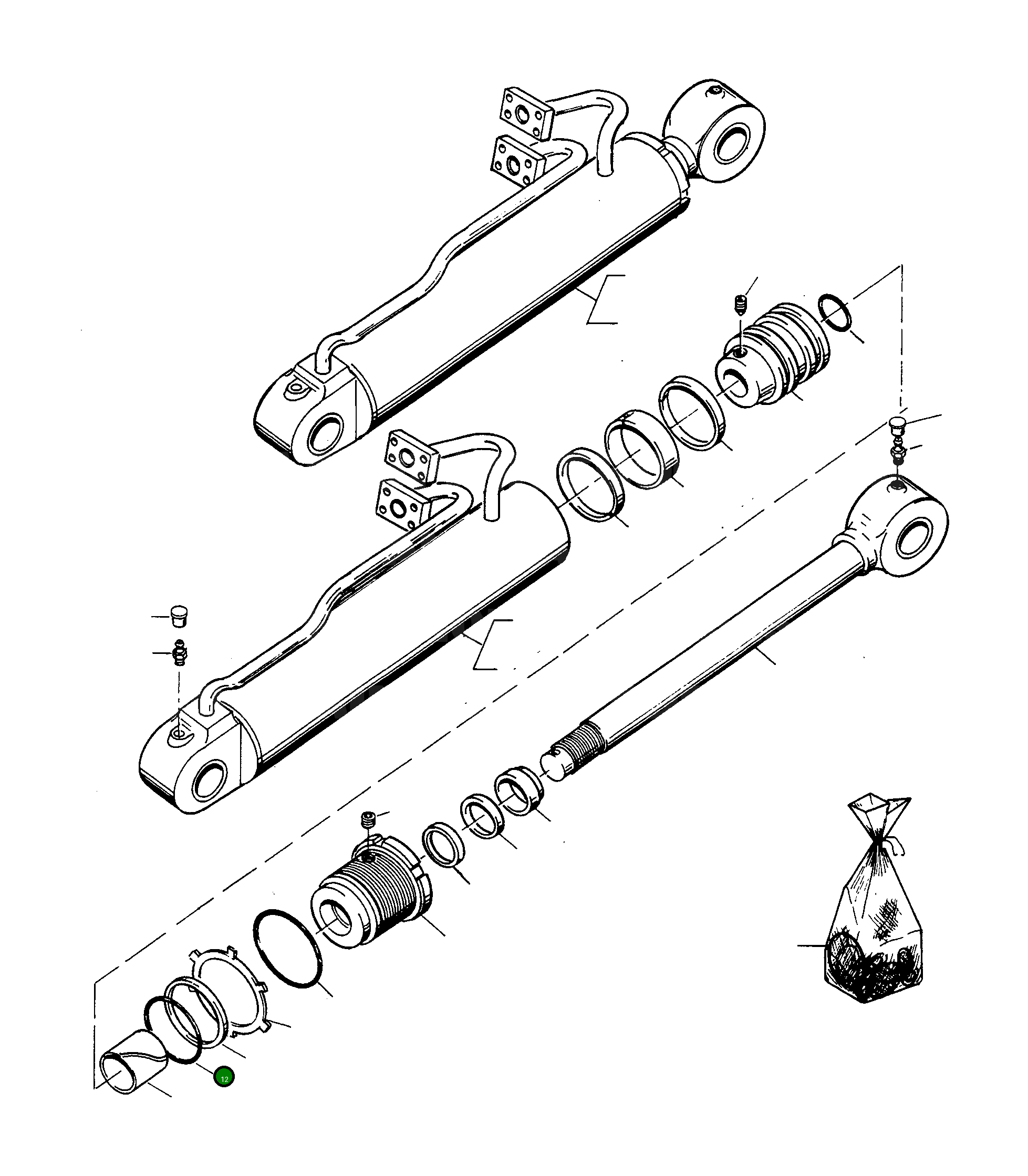 12