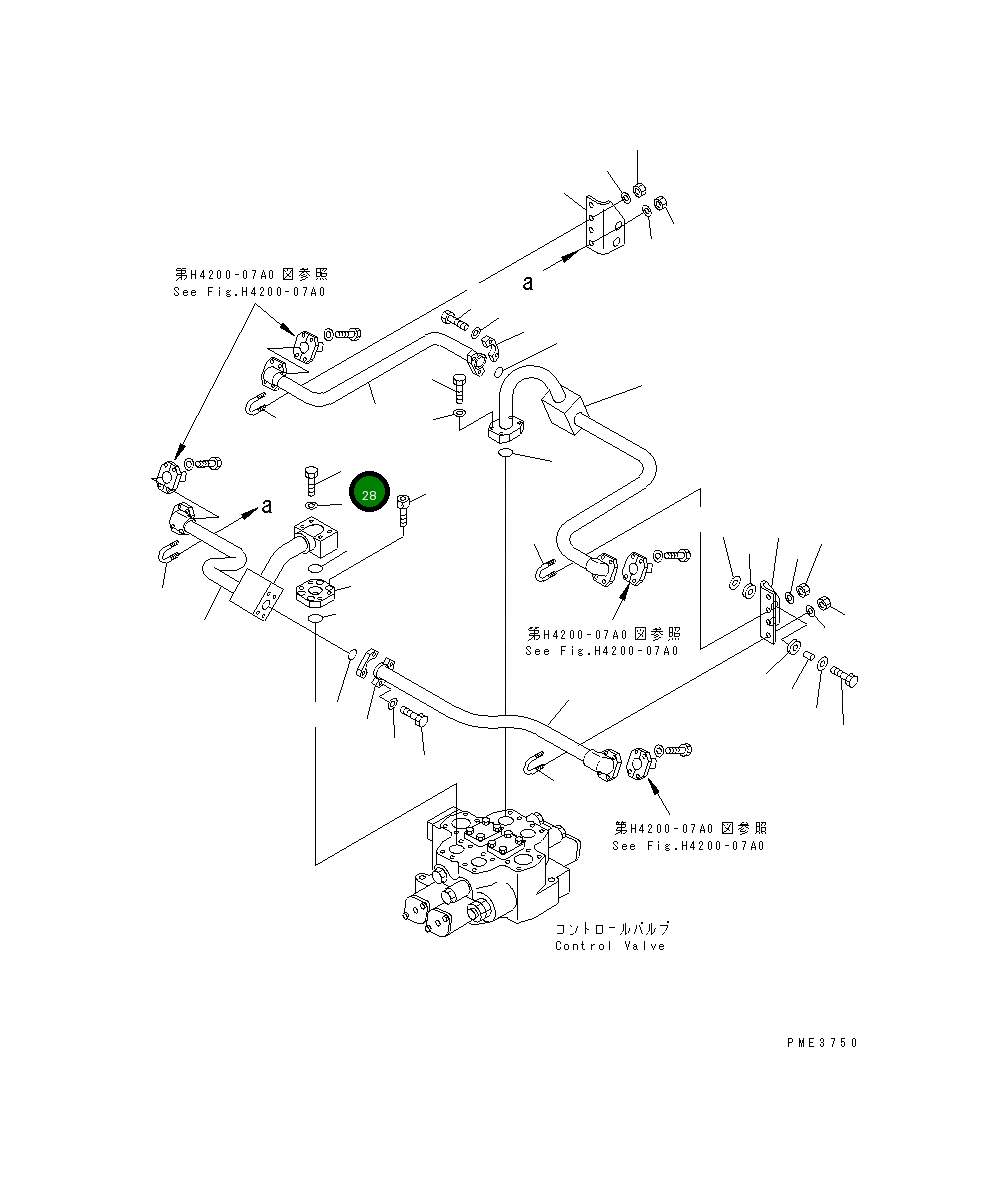 第H4200-07A0 図参照
See Fig.H4200-07A0

a

28

a

第H4200-07A0 図参照
See Fig.H4200-07A0

第H4200-07A0 図参照
See Fig.H4200-07A0

コントロールバルブ
Control Valve

PME3750