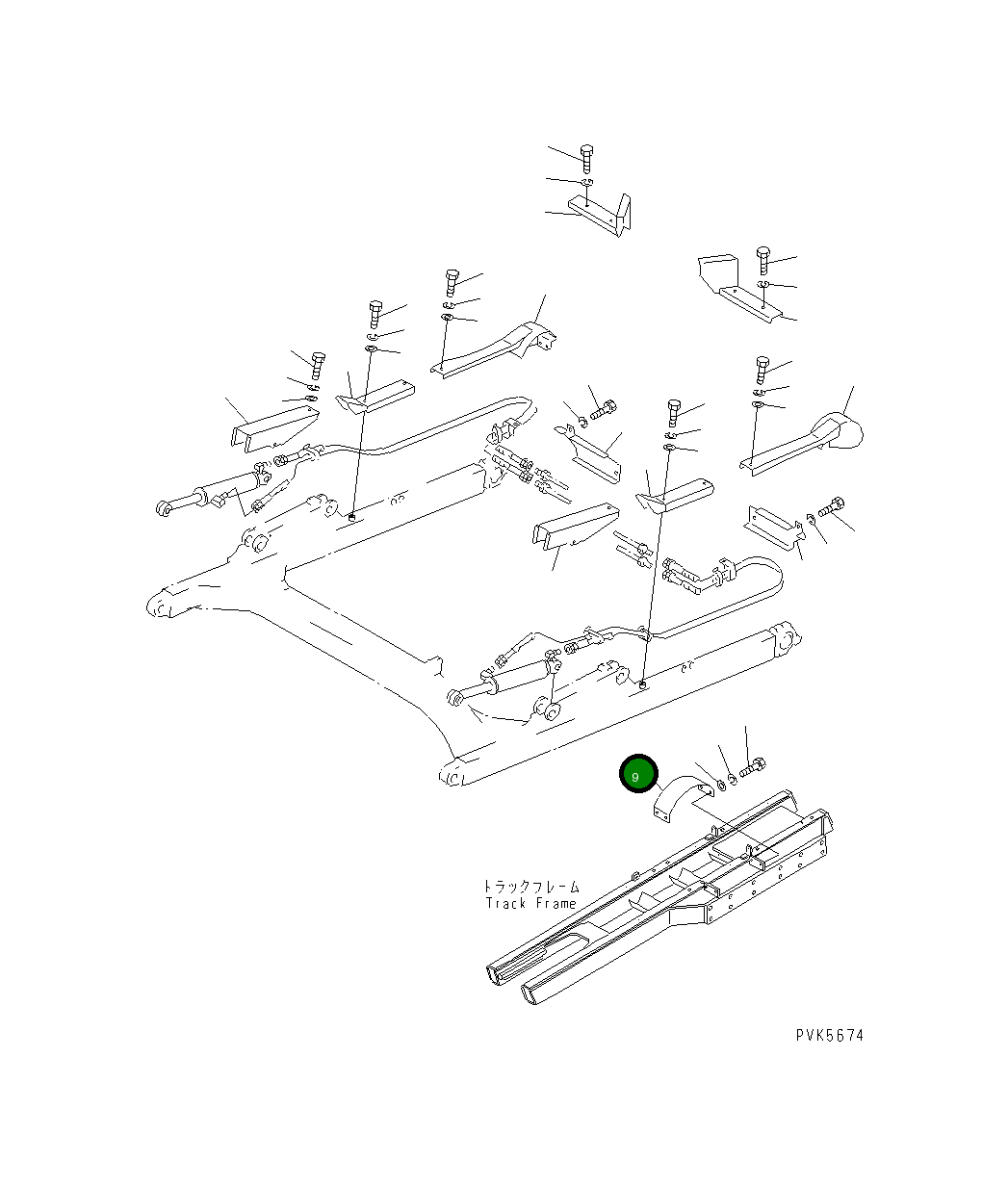 9

トラックフレーム
Track Frame

PVK5674