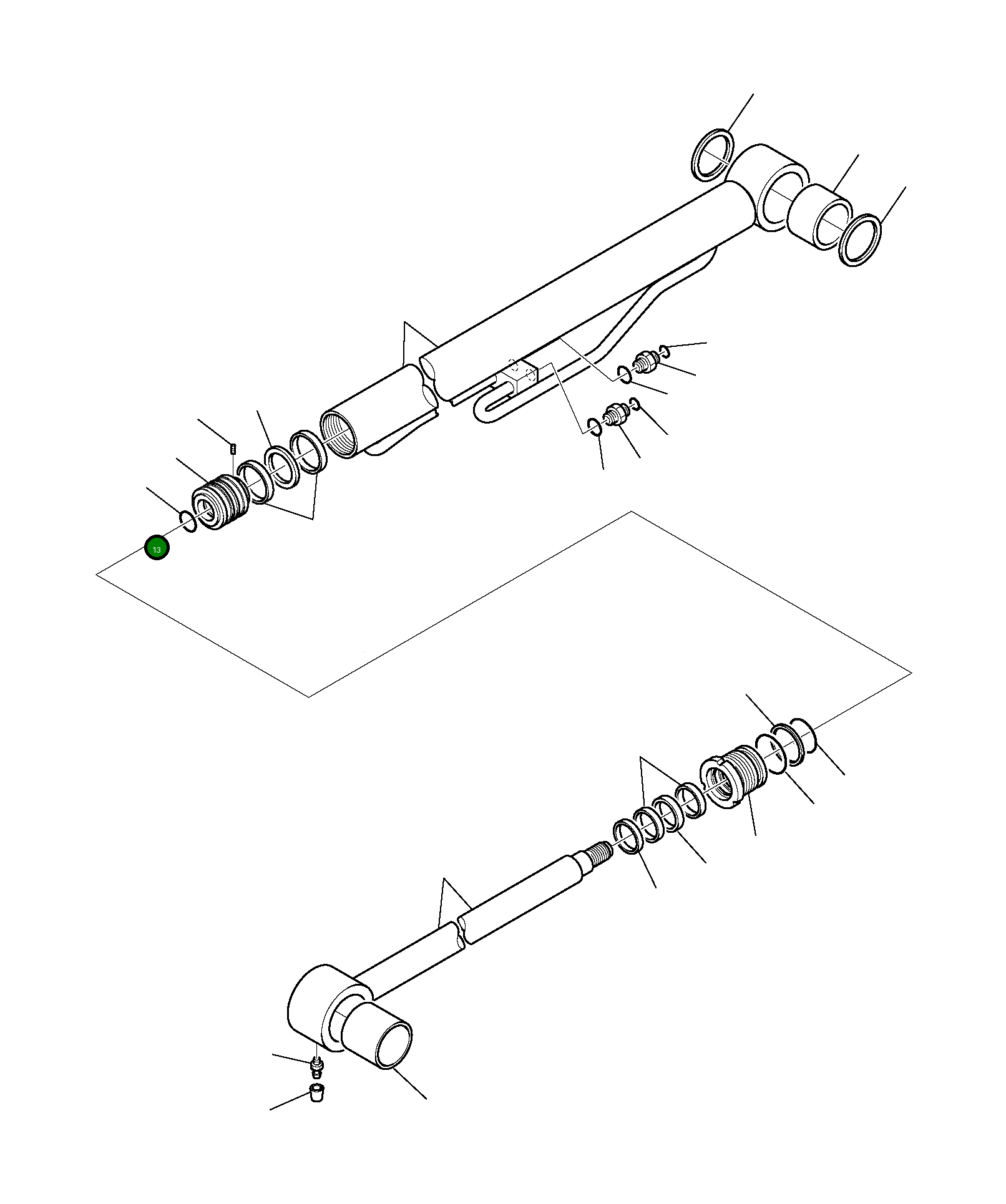 13