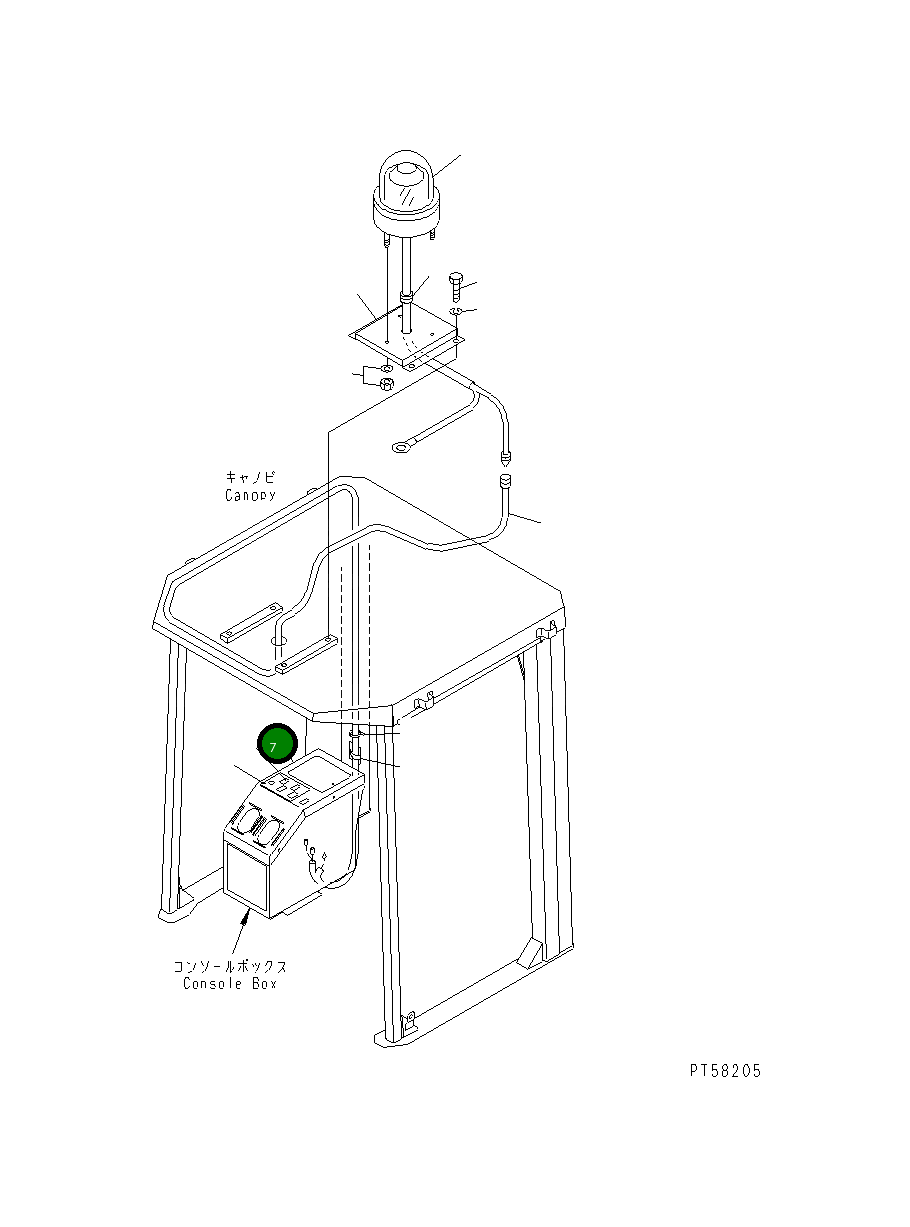 キャノピ
Canopy

7

コンソールボックス
Console Box

PT58205