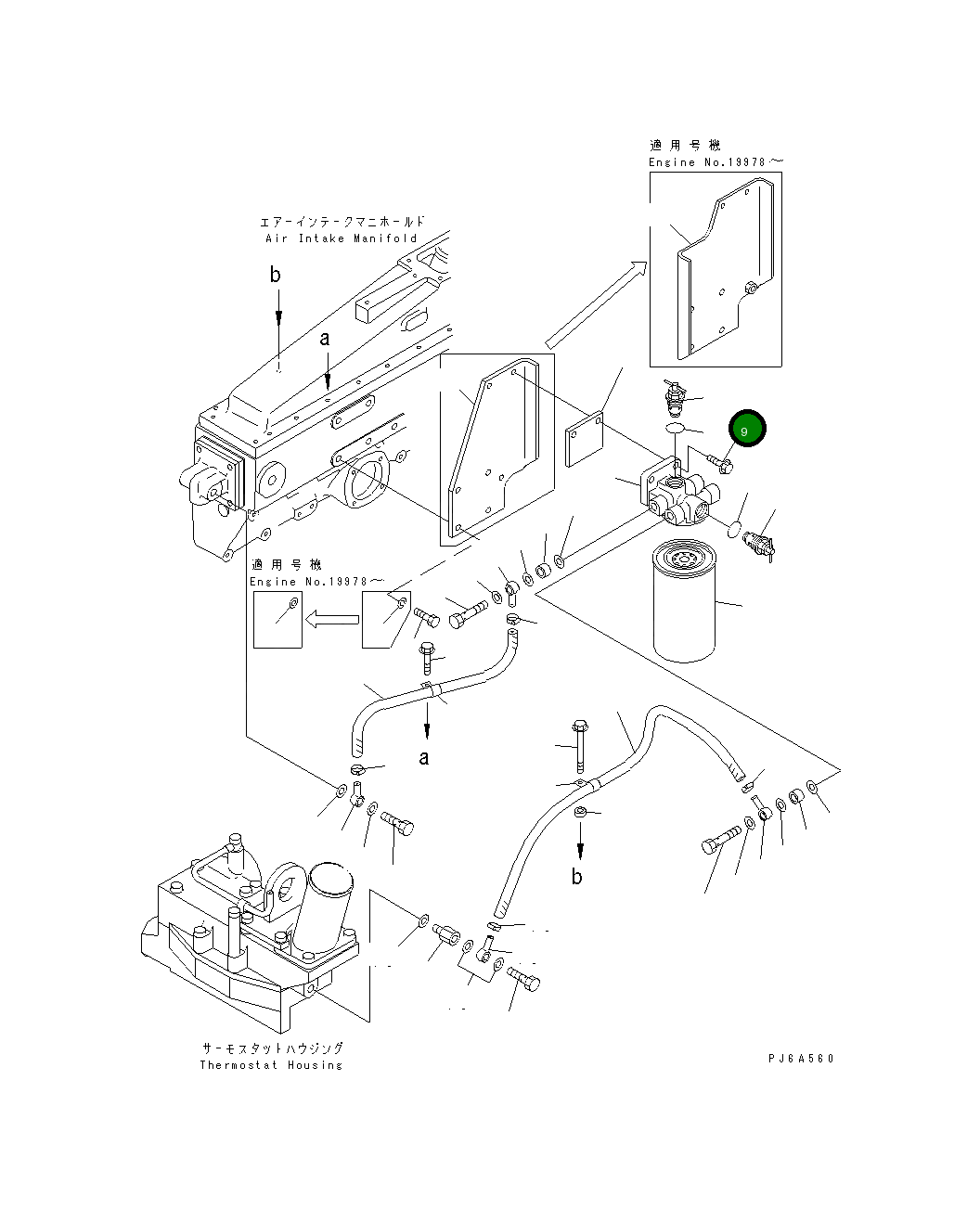 適用号機
Engine No.19978～

エアーインテークマニホールド
Air Intake Manifold

b

a

9

適用号機
Engine No.19978～

a

b

サーモスタットハウジング
Thermostat Housing

PJ6A560