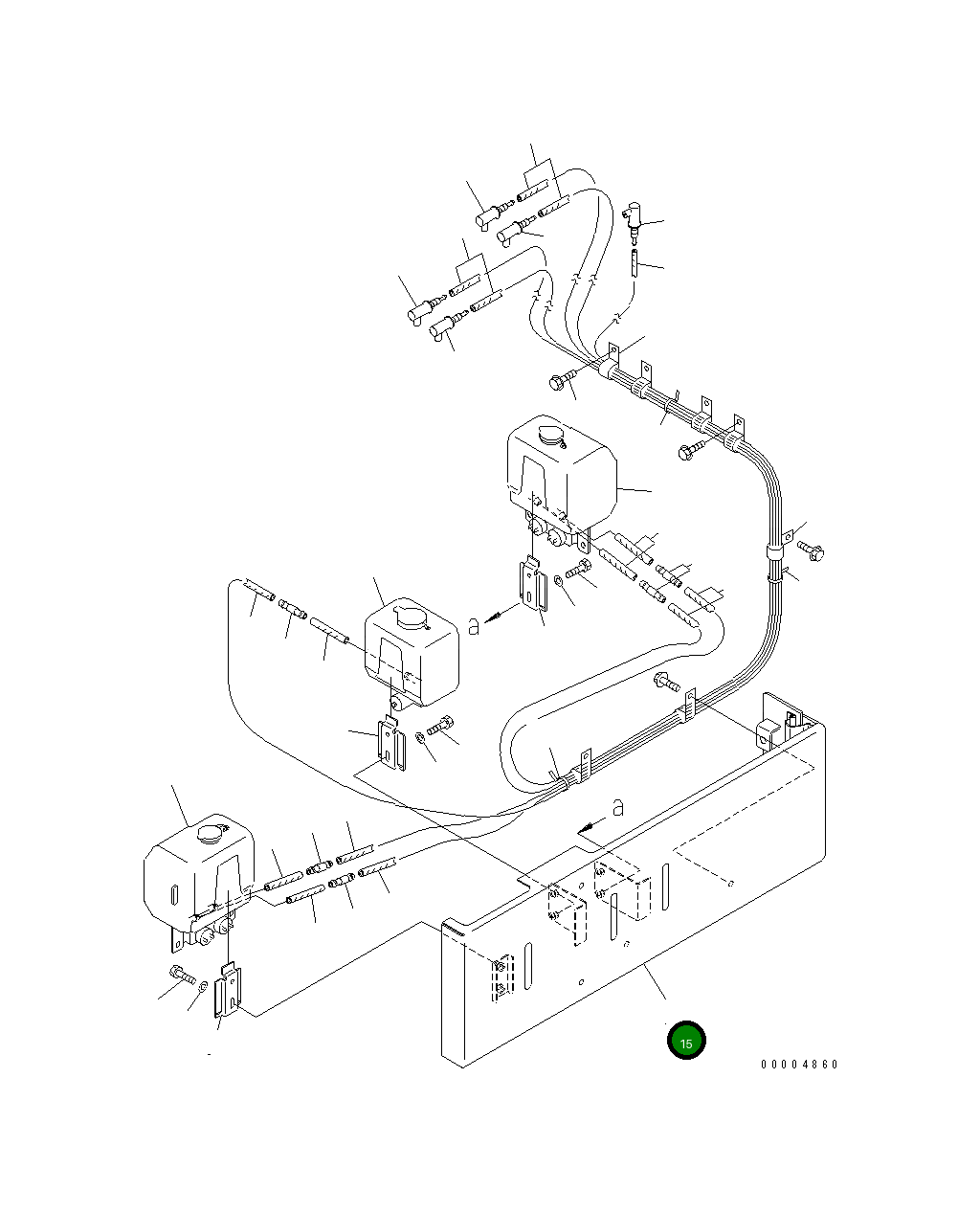 a

a

15

00004860