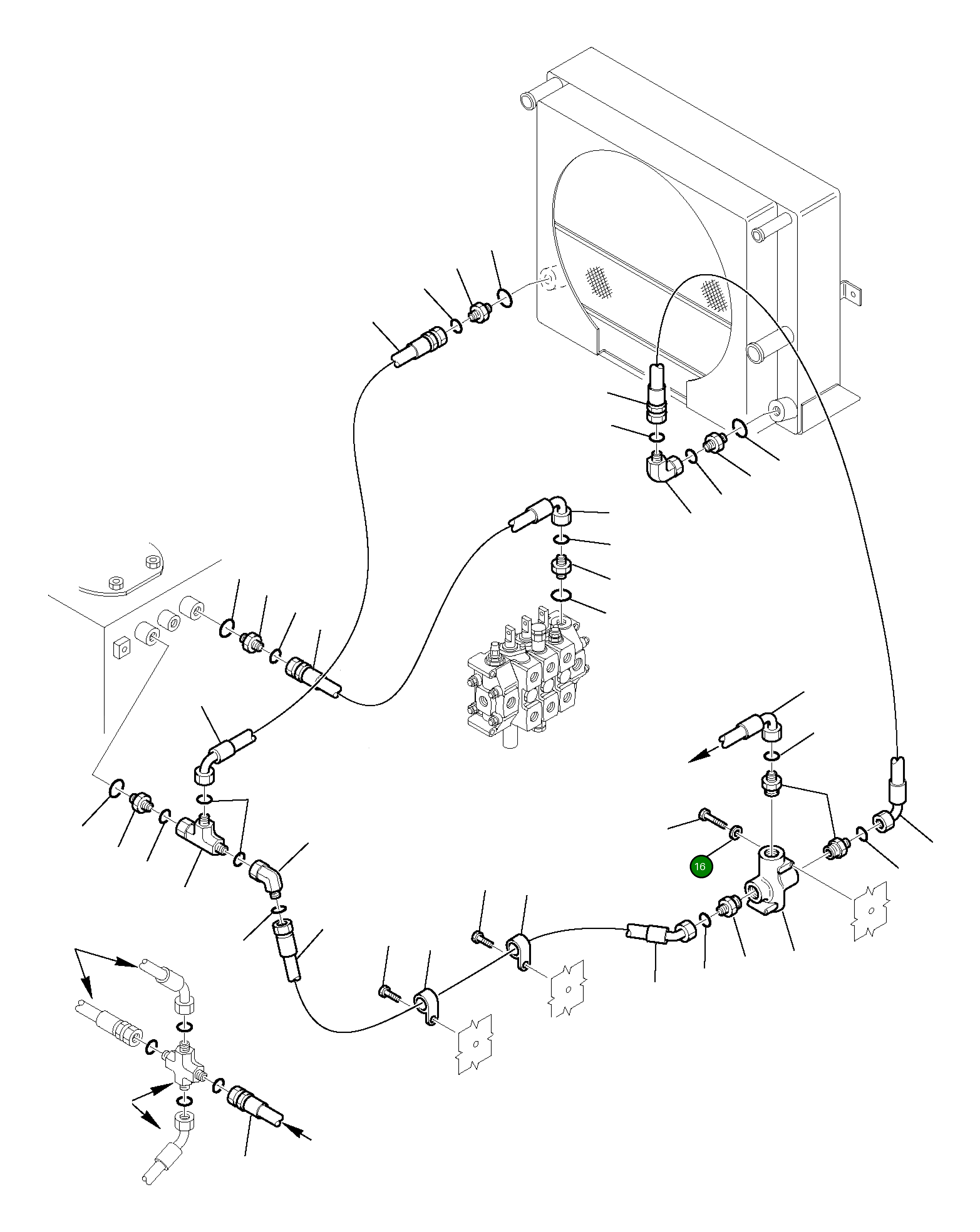 16