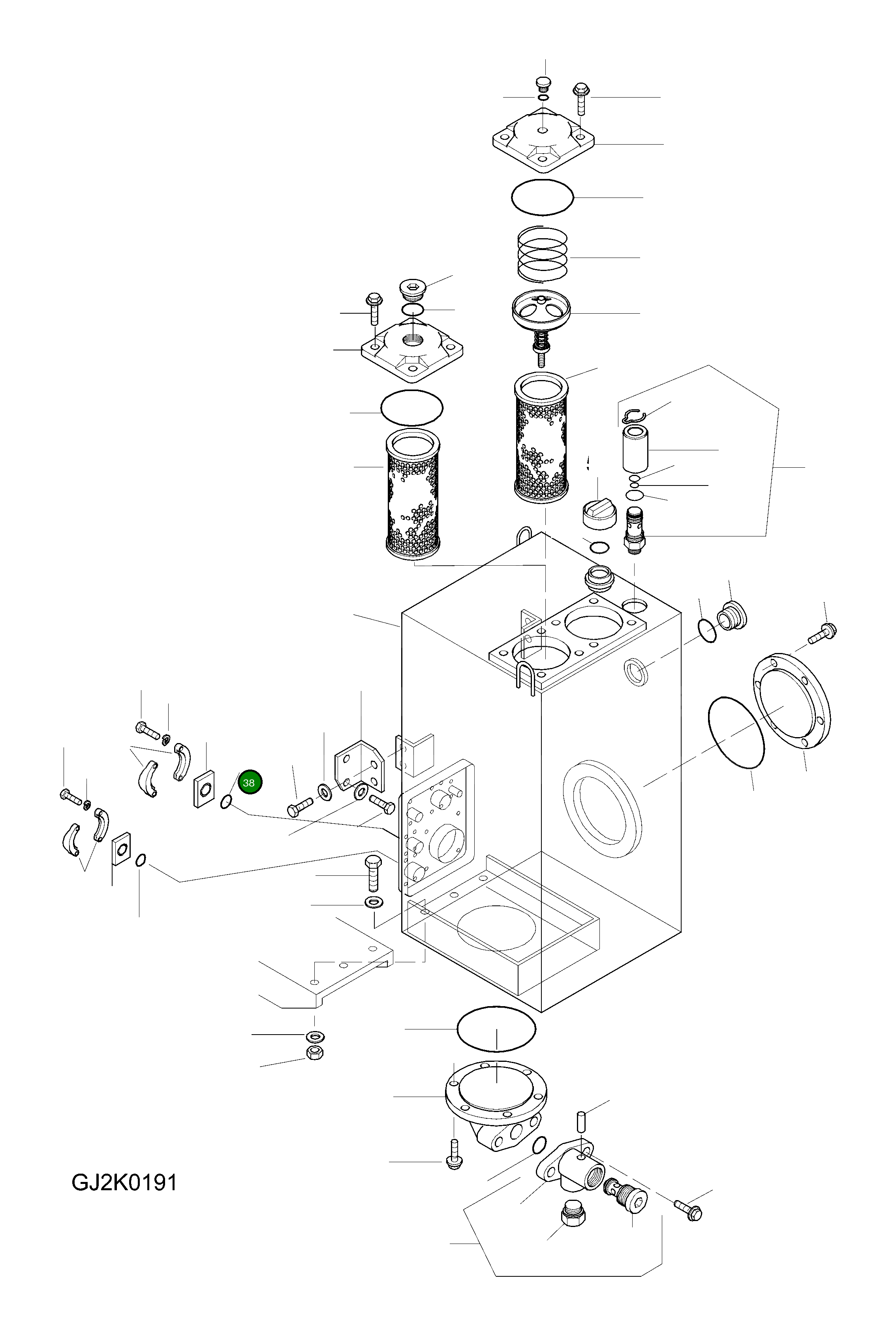 38

GJ2K0191