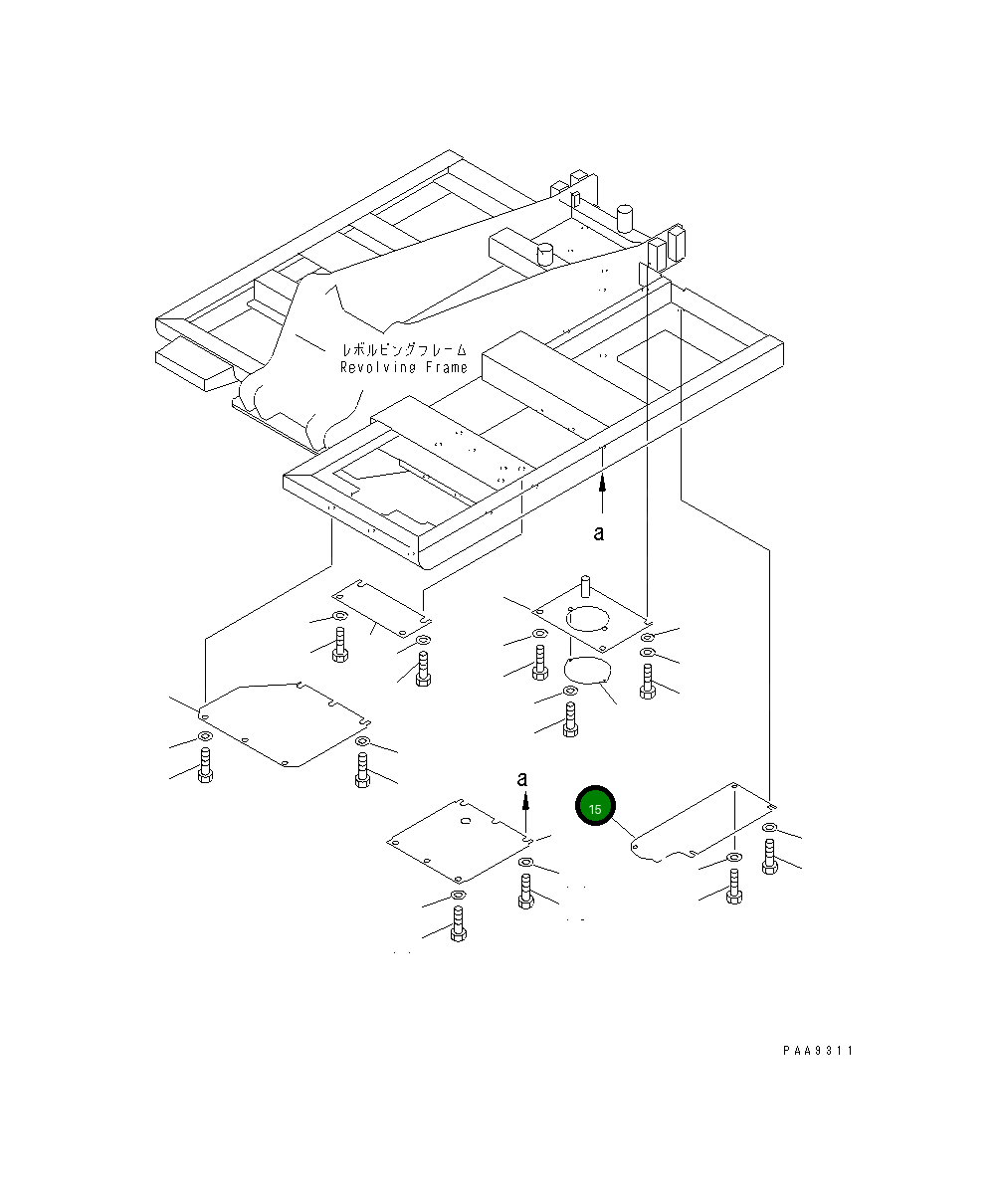 レボルビングフレーム
Revolving Frame

a

a

15

PAA9311